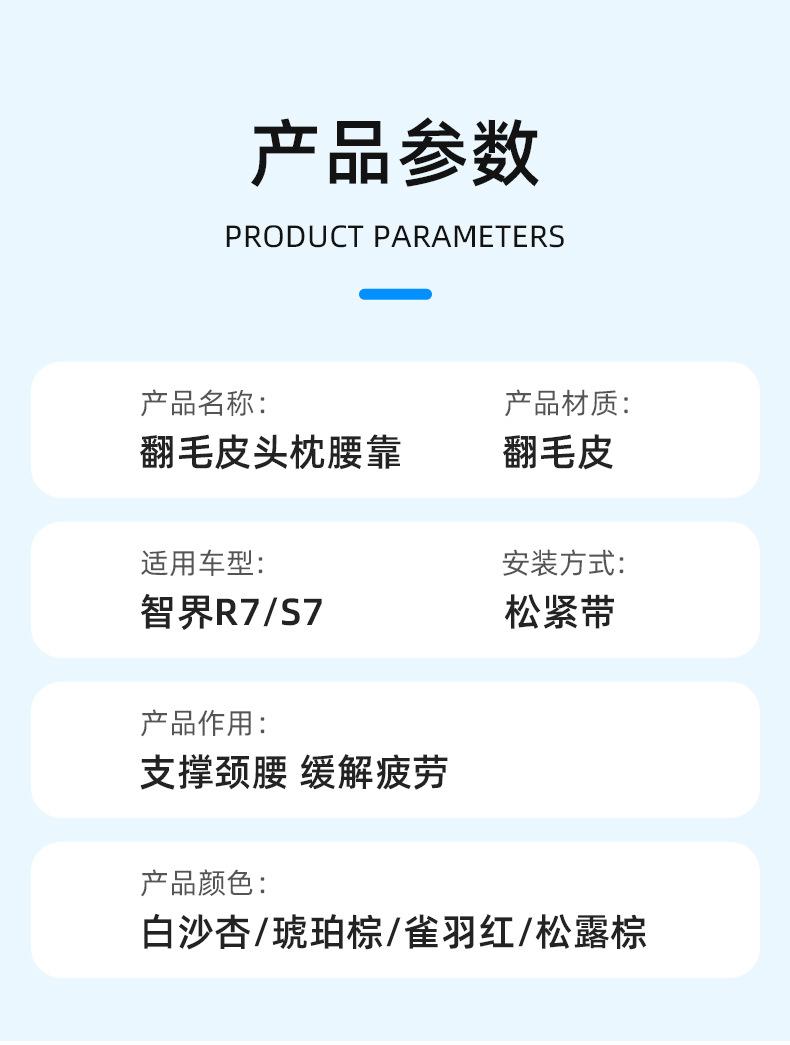 产品参数

PRODUCT PARAMETERS

产品名称:
翻毛皮头枕腰靠

产品材质:
翻毛皮

适用车型:
智界R7/S7

安装方式:
松紧带

产品作用:
支撑颈腰 缓解疲劳

产品颜色:
白沙杏/琥珀棕/雀羽红/松露棕