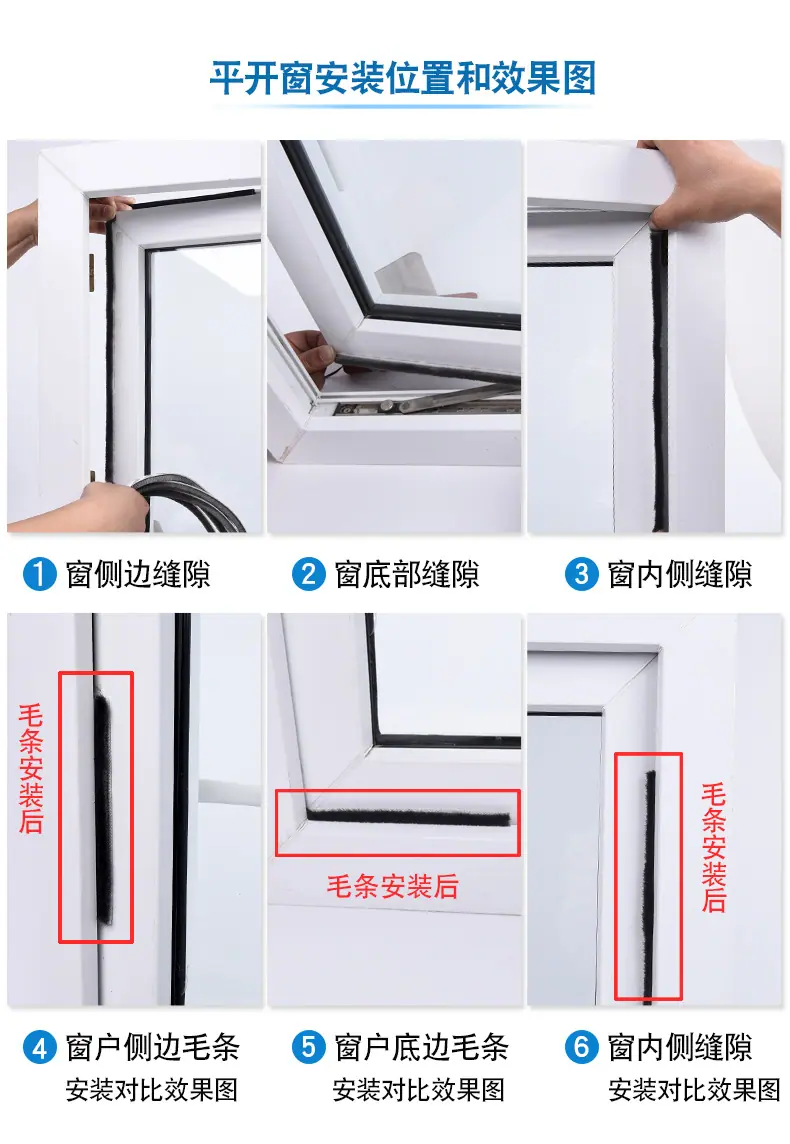 平开窗安装位置和效果图

1 窗侧边缝隙

2 窗底部缝隙

3 窗内侧缝隙

毛条安装后

毛条安装后

毛条安装后

4 窗户侧边毛条 安装对比效果图

5 窗户底边毛条 安装对比效果图

6 窗内侧缝隙 安装对比效果图