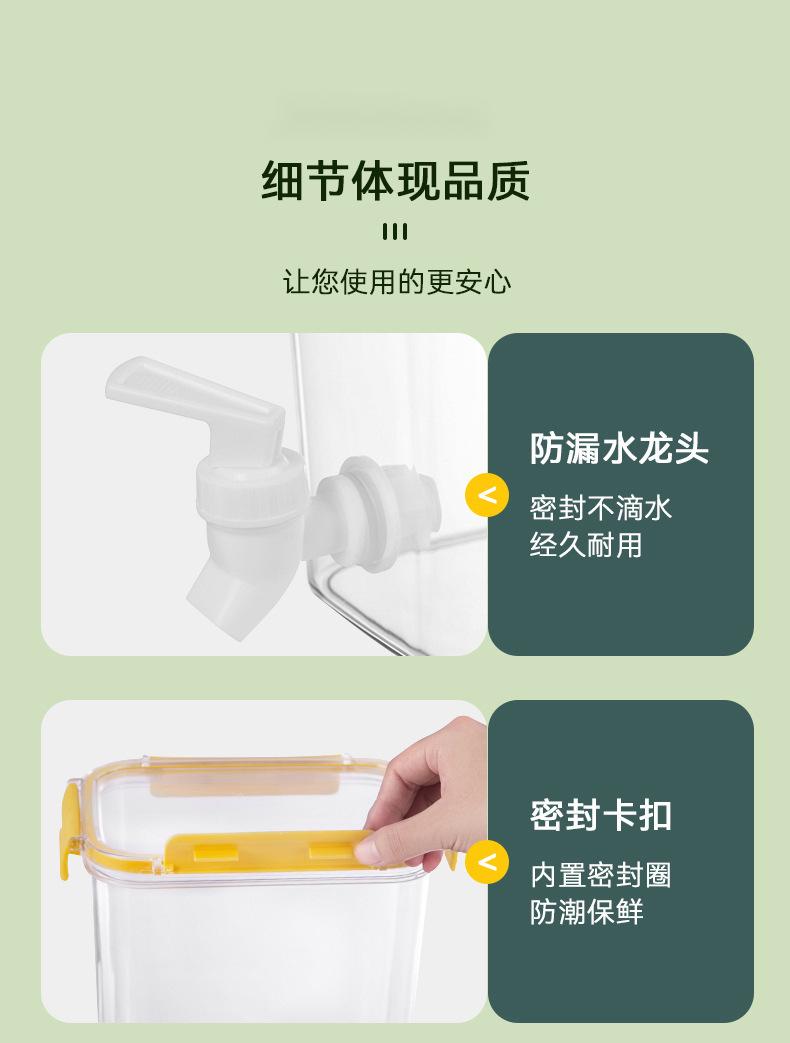 细节体现品质

让您使用的更安心

防漏水龙头

<

密封不滴水
经久耐用

密封卡扣

<

内置密封圈
防潮保鲜