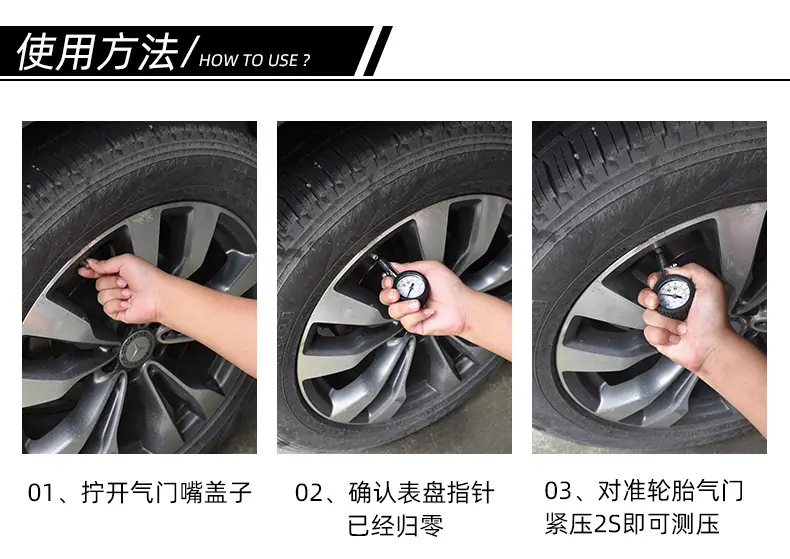 使用方法/ HOW TO USE ?

01、拧开气门嘴盖子

02、确认表盘指针已经归零

03、对准轮胎气门紧压2S即可测压