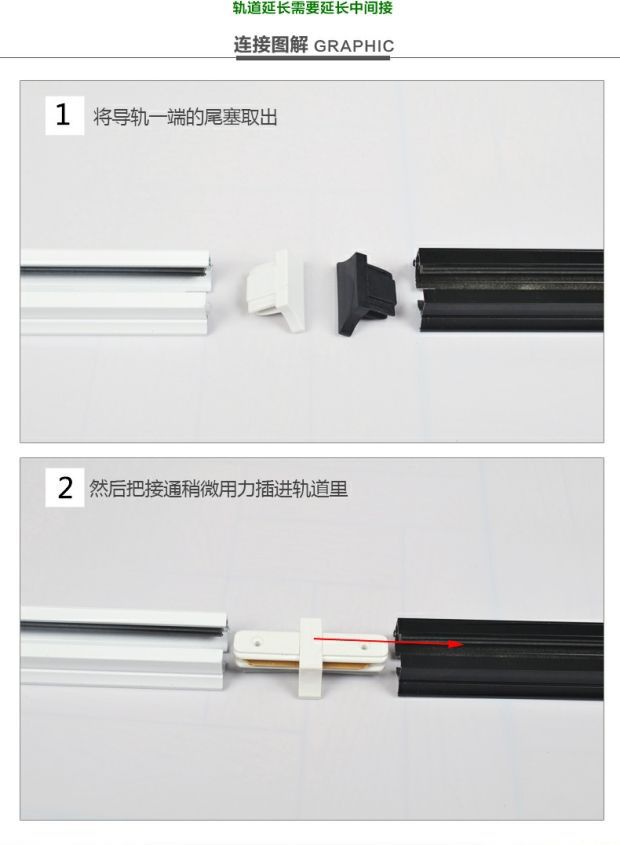 轨道延长需要延长中间接

连接图解 GRAPHIC

1 将导轨一端的尾塞取出

2 然后把接通稍微用力插进轨道里