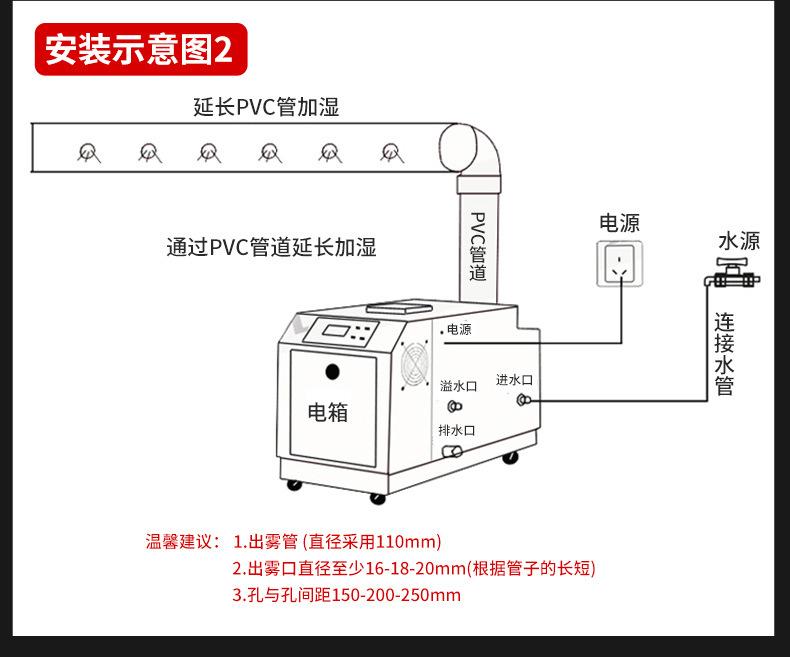 安装示意图2

延长PVC管加湿

通过PVC管道延长加湿

PVC管道

电源

水源

连接水管

电源

溢水口

进水口

排水口

电箱

温馨建议： 1.出雾管 (直径采用110mm)
2.出雾口直径至少16-18-20mm(根据管子的长短)
3.孔与孔间距150-200-250mm