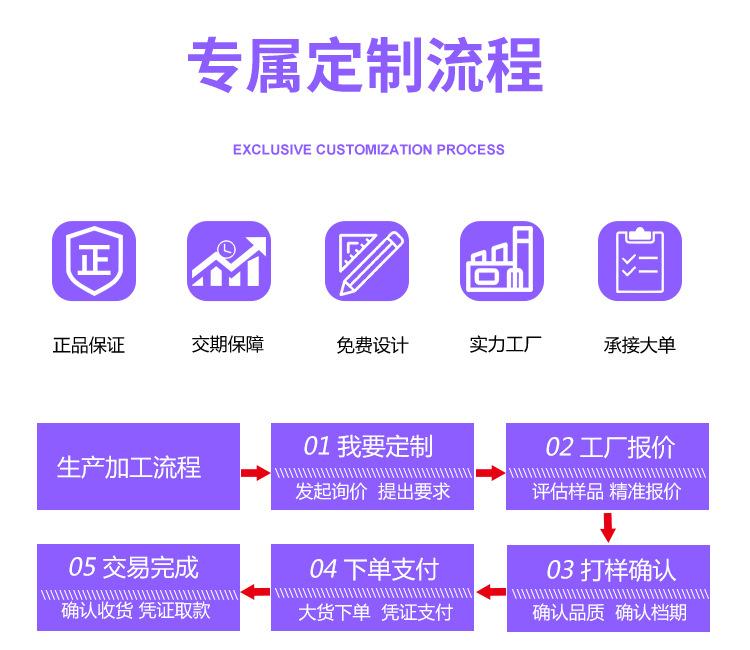 专属定制流程

EXCLUSIVE CUSTOMIZATION PROCESS

正

正品保证

交期保障

免费设计

实力工厂

承接大单

生产加工流程

01 我要定制
发起询价 提出要求

02 工厂报价
评估样品 精准报价

03 打样确认
确认品质 确认档期

04 下单支付
大货下单 凭证支付

05 交易完成
确认收货 凭证取款