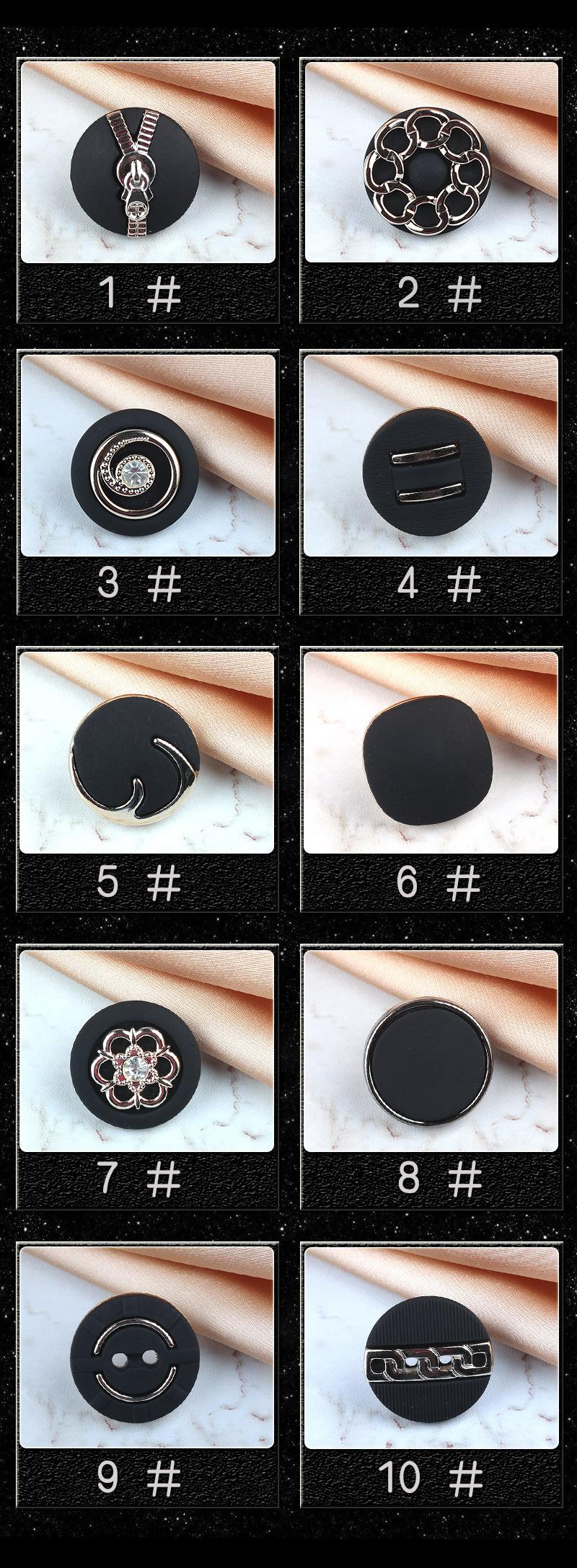 1 #

2 #

3 #

4 #

5 #

6 #

7 #

8 #

9 #

10 #