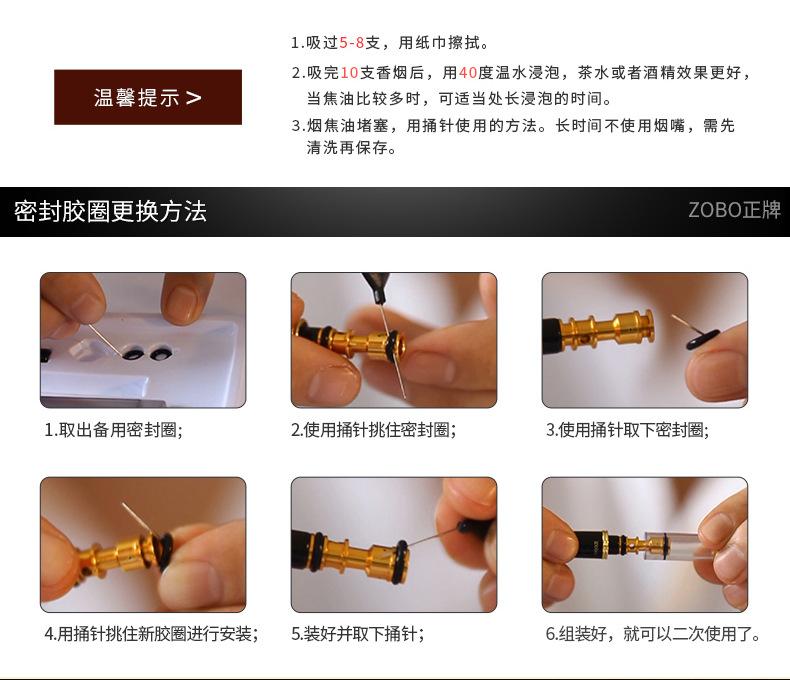 温馨提示 >

1.吸过5-8支，用纸巾擦拭。

2.吸完10支香烟后，用40度温水浸泡，茶水或者酒精效果更好，当焦油比较多时，可适当处长浸泡的时间。

3.烟焦油堵塞，用捅针使用的方法。长时间不使用烟嘴，需先清洗再保存。

密封胶圈更换方法

ZOBO正牌

1.取出备用密封圈；

2.使用捅针挑住密封圈；

3.使用捅针取下密封圈；

4.用捅针挑住新胶圈进行安装；

5.装好并取下捅针；

6.组装好，就可以二次使用了。