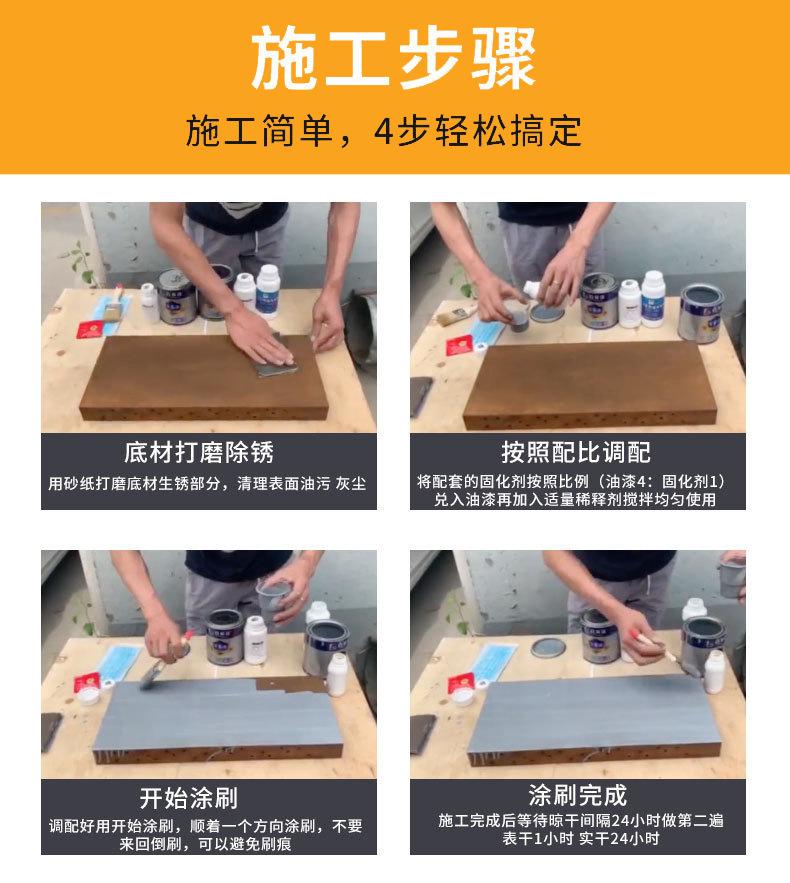 施工步骤

施工简单，4步轻松搞定

底材打磨除锈

用砂纸打磨底材生锈部分，清理表面油污 灰尘

按照配比调配

将配套的固化剂按照比例（油漆4：固化剂1）兑入油漆再加入适量稀释剂搅拌均匀使用

开始涂刷

调配好用开始涂刷，顺着一个方向涂刷，不要来回倒刷，可以避免刷痕

涂刷完成

施工完成后等待晾干间隔24小时做第二遍 表干1小时 实干24小时