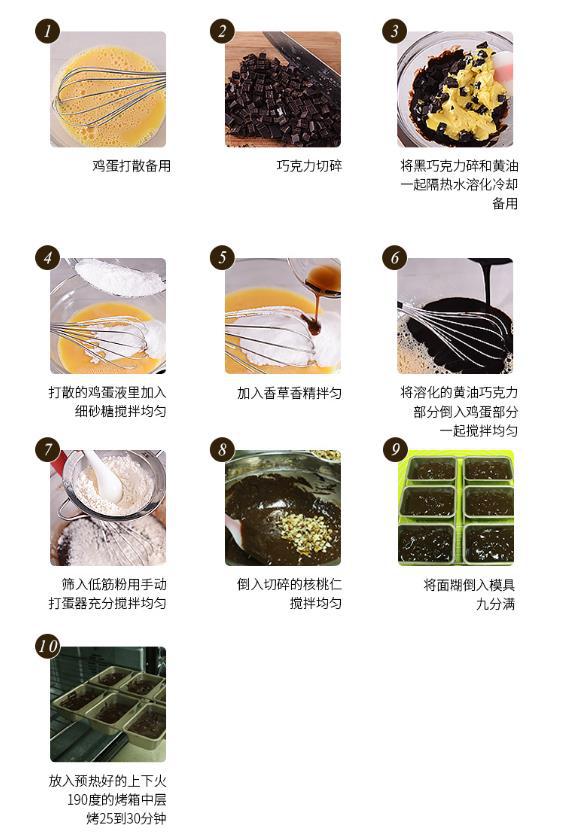 1
鸡蛋打散备用

2
巧克力切碎

3
将黑巧克力碎和黄油一起隔热水溶化冷却备用

4
打散的鸡蛋液里加入细砂糖搅拌均匀

5
加入香草香精拌匀

6
将溶化的黄油巧克力部分倒入鸡蛋部分一起搅拌均匀

7
筛入低筋粉用手动打蛋器充分搅拌均匀

8
倒入切碎的核桃仁搅拌均匀

9
将面糊倒入模具九分满

10
放入预热好的上下火190度的烤箱中层烤25到30分钟