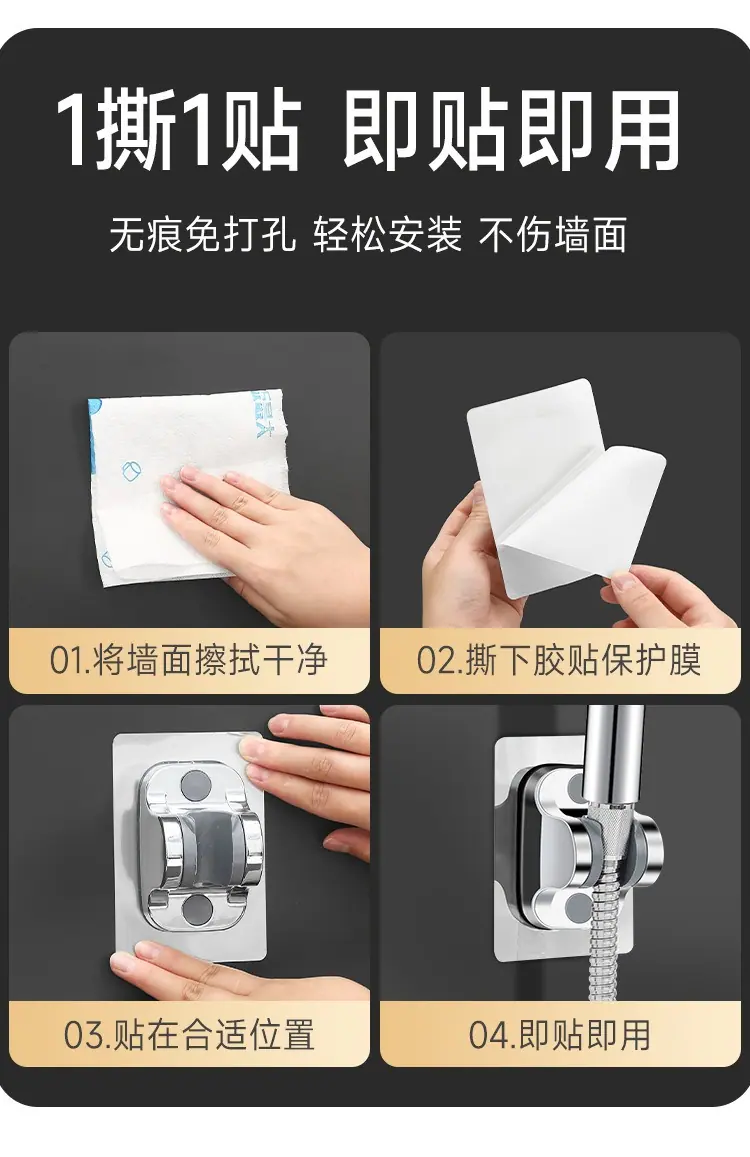 1撕1贴 即贴即用

无痕免打孔 轻松安装 不伤墙面

01.将墙面擦拭干净

02.撕下胶贴保护膜

03.贴在合适位置

04.即贴即用