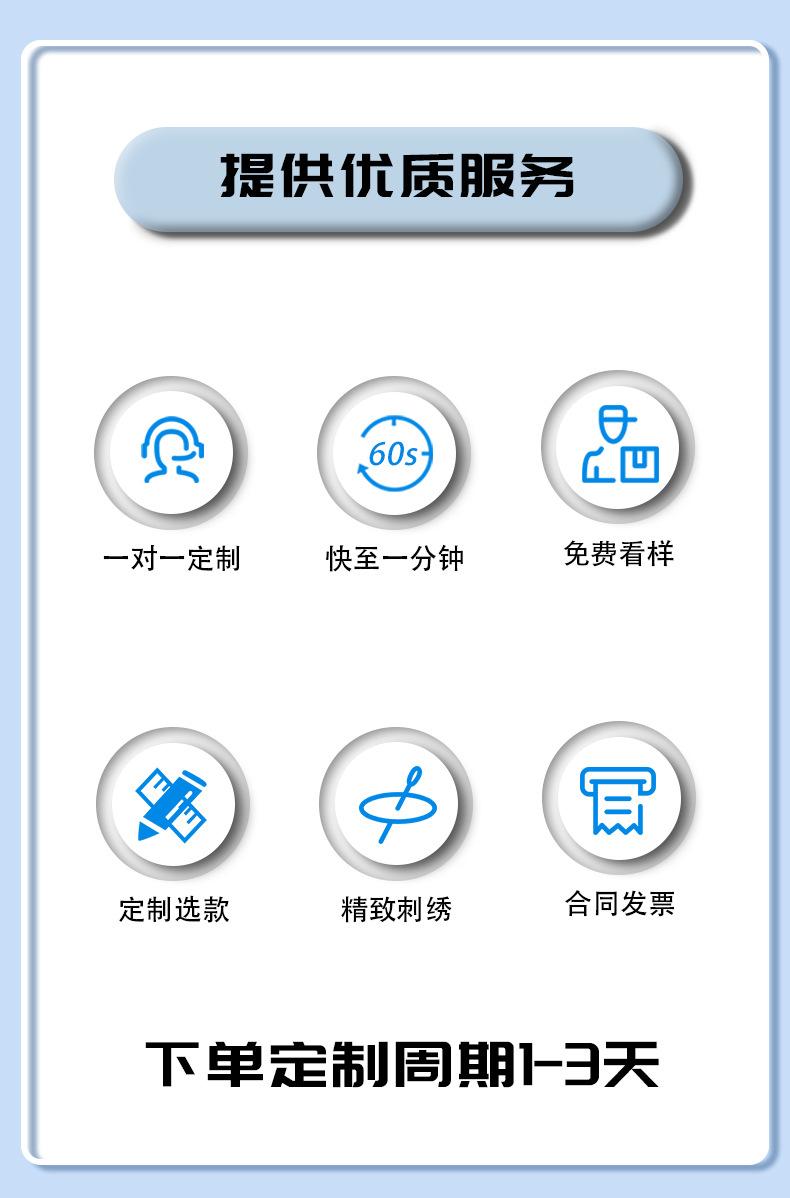 提供优质服务

60s

一对一定制

快至一分钟

免费看样

定制选款

精致刺绣

合同发票

下单定制周期1-3天