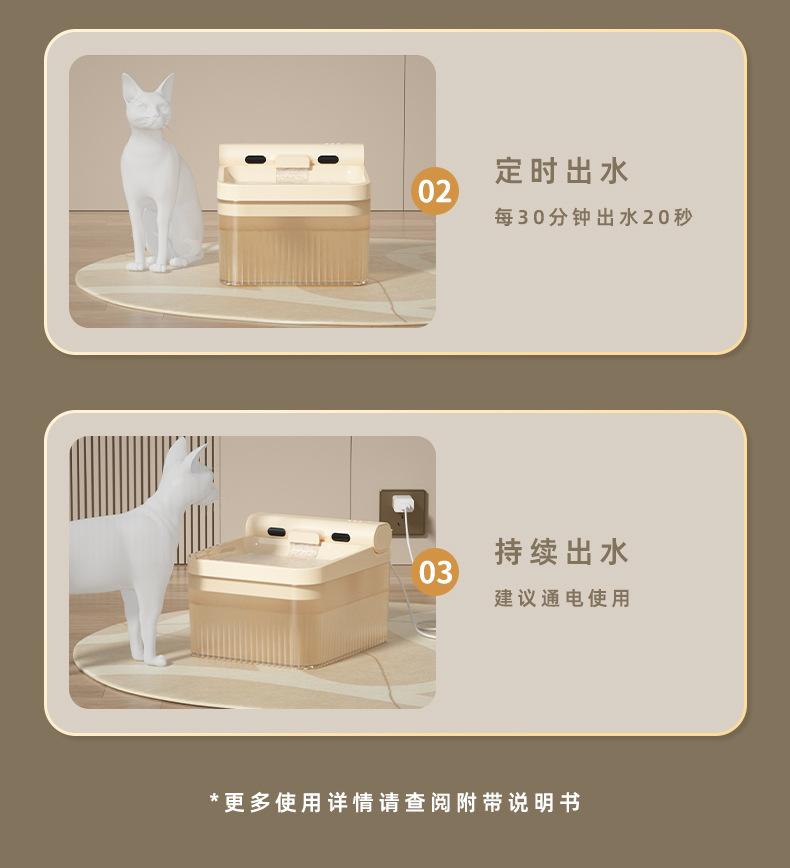 02

定时出水

每30分钟出水20秒

03

持续出水

建议通电使用

*更多使用详情请查阅附带说明书