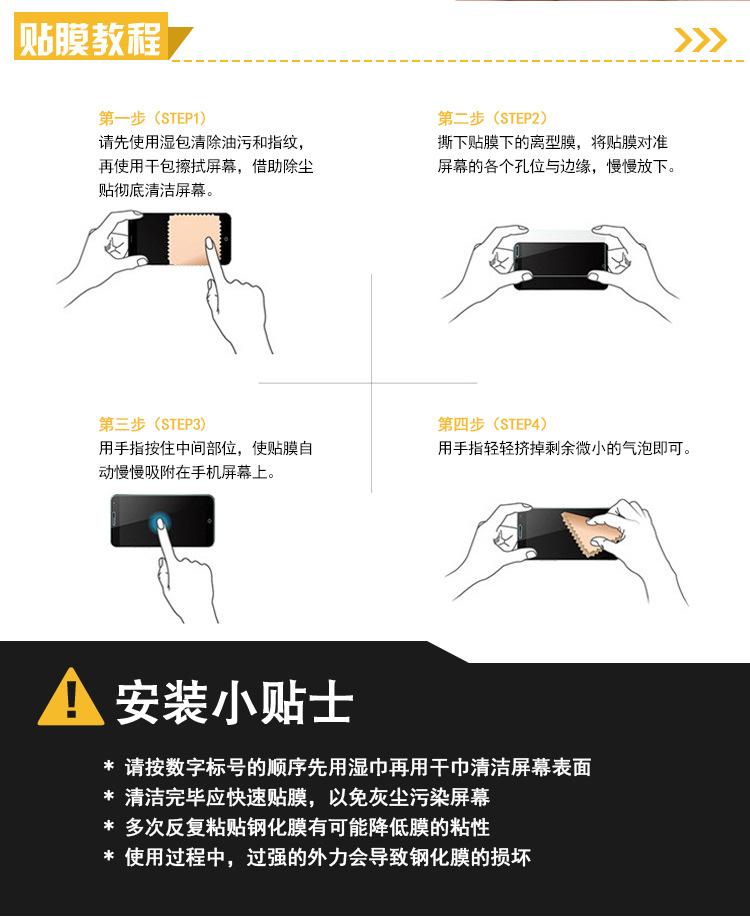 贴膜教程

第一步（STEP1）
请先使用湿包清除油污和指纹，再使用干包擦拭屏幕，借助除尘贴彻底清洁屏幕。

第二步（STEP2）
撕下贴膜下的离型膜，将贴膜对准屏幕的各个孔位与边缘，慢慢放下。

第三步（STEP3）
用手指按住中间部位，使贴膜自动慢慢吸附在手机屏幕上。

第四步（STEP4）
用手指轻轻挤掉剩余微小的气泡即可。

安装小贴士

* 请按数字标号的顺序先用湿巾再用干巾清洁屏幕表面
* 清洁完毕应快速贴膜，以免灰尘污染屏幕
* 多次反复粘贴钢化膜有可能降低膜的粘性
* 使用过程中，过强的外力会导致钢化膜的损坏