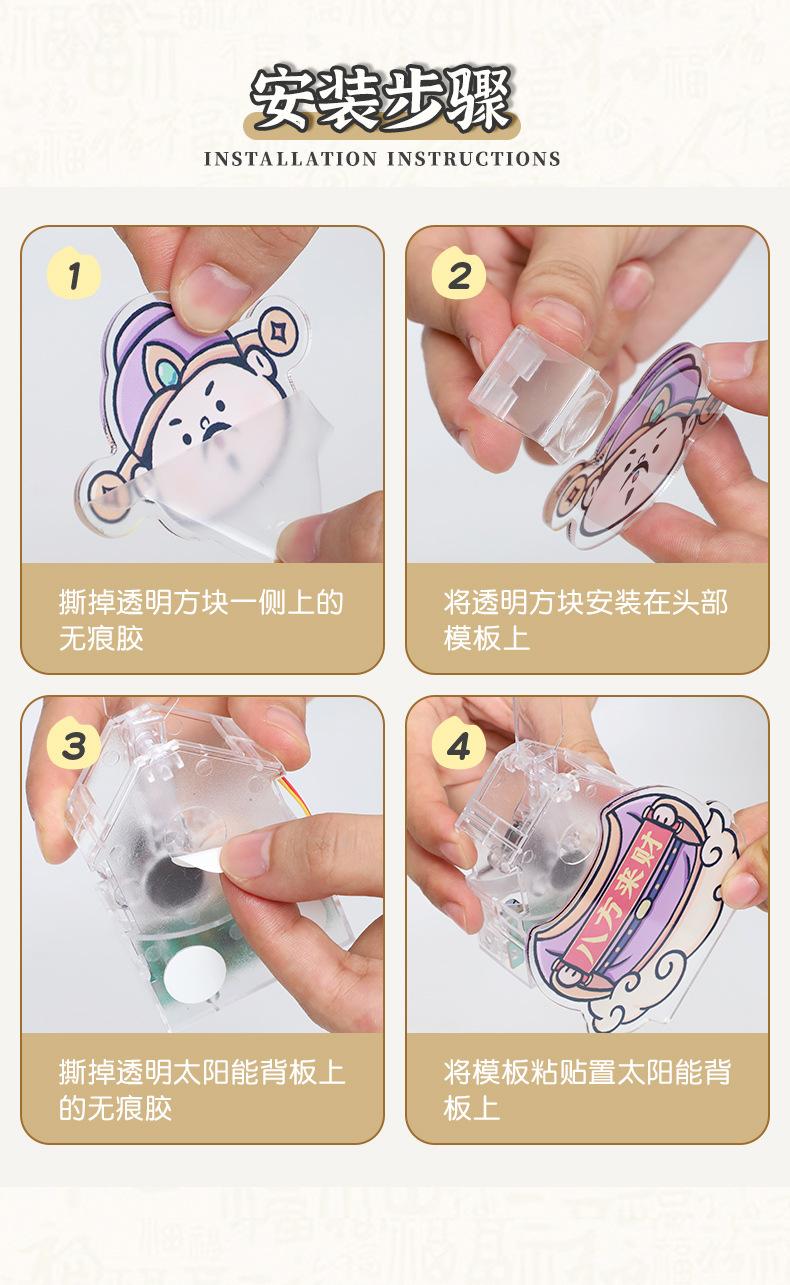 安装步骤

INSTALLATION INSTRUCTIONS

1

撕掉透明方块一侧上的无痕胶

2

将透明方块安装在头部模板上

3

撕掉透明太阳能背板上的无痕胶

4

八方来财

将模板粘贴置太阳能背板上