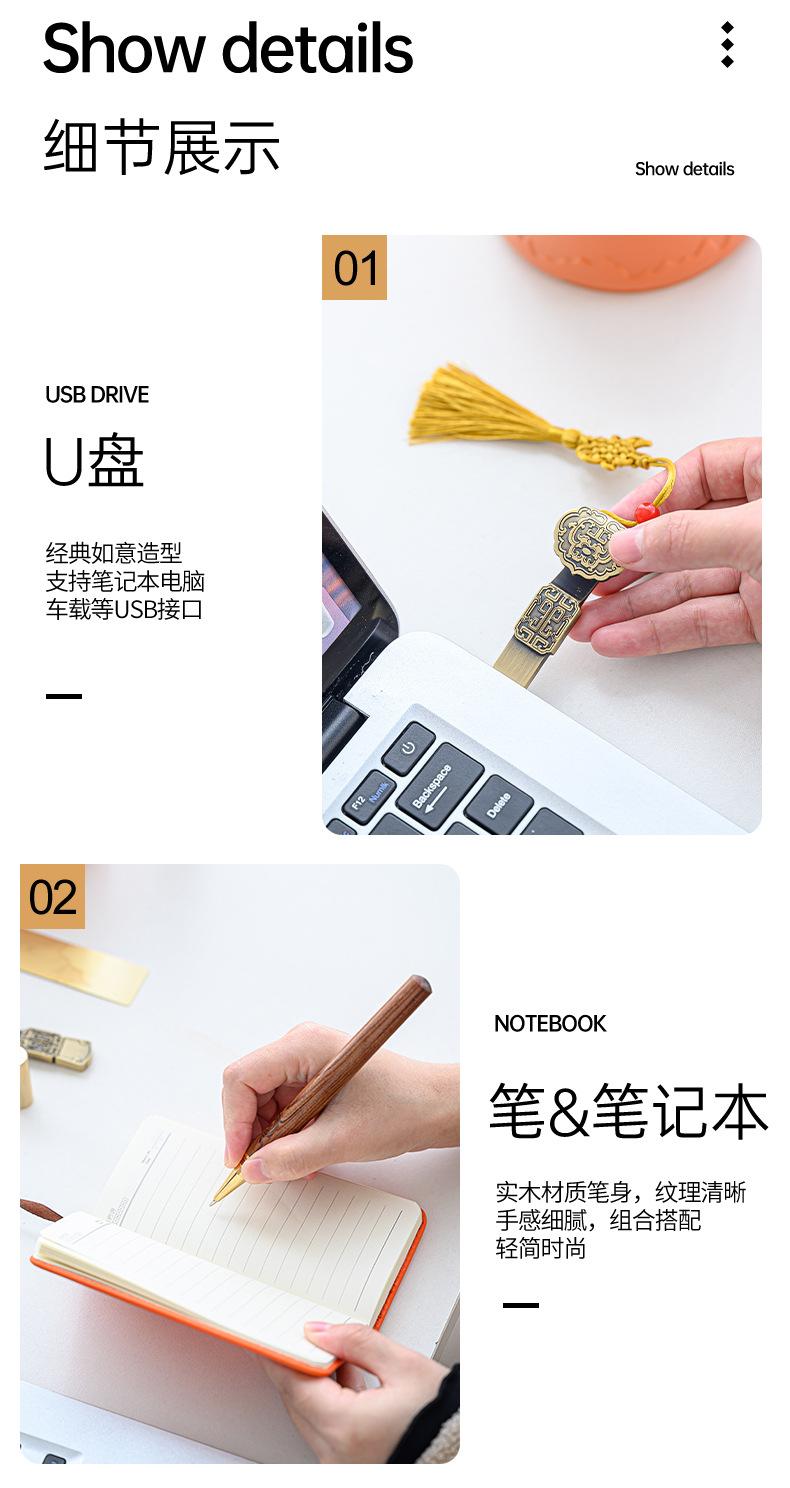 Show details

细节展示

Show details

01

USB DRIVE

U盘

经典如意造型
支持笔记本电脑
车载等USB接口

F12 Numlk

Backspace

Delete

02

NOTEBOOK

笔&笔记本

实木材质笔身，纹理清晰
手感细腻，组合搭配
轻简时尚