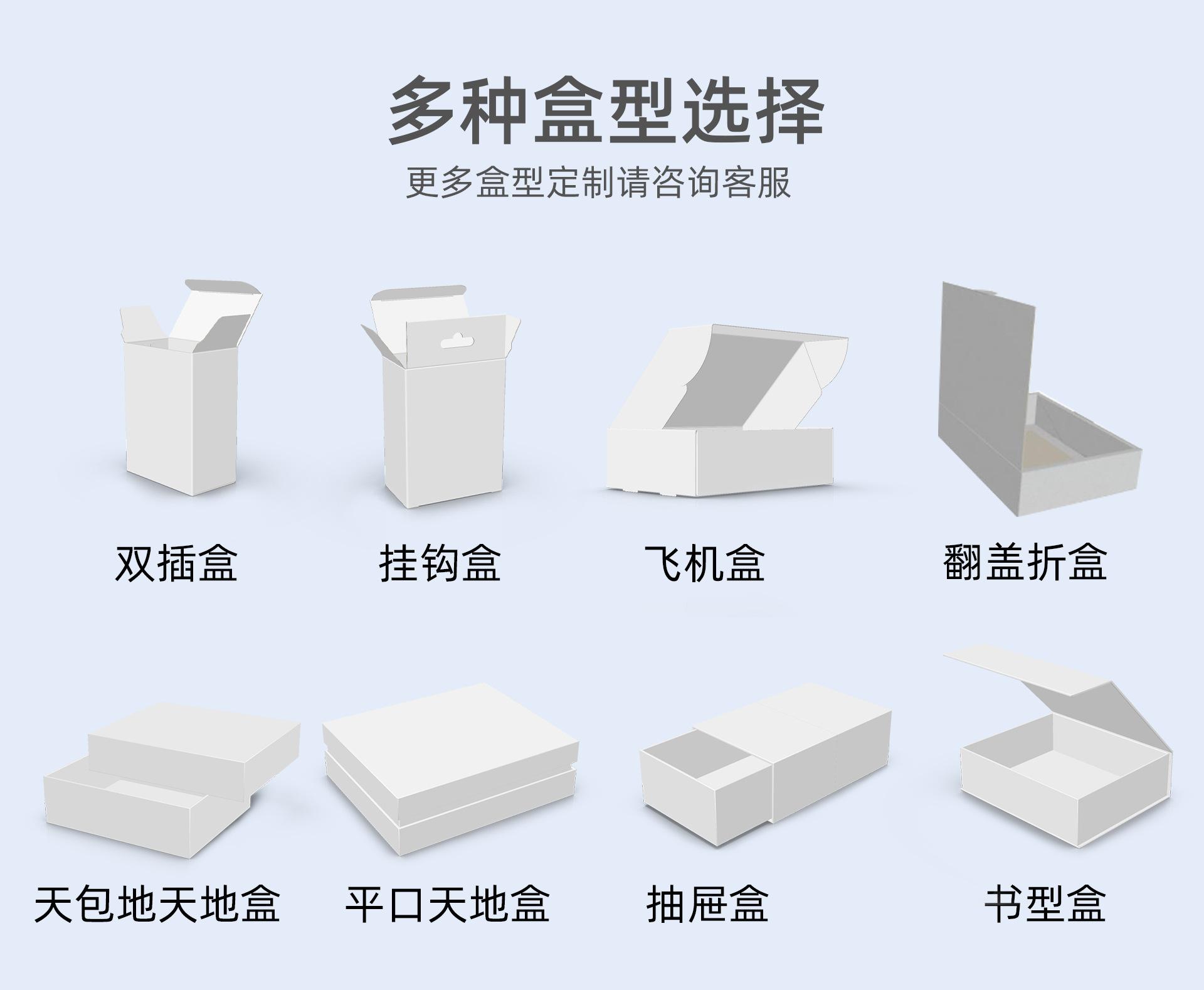 多种盒型选择

更多盒型定制请咨询客服

双插盒

挂钩盒

飞机盒

翻盖折盒

天包地天地盒

平口天地盒

抽屉盒

书型盒