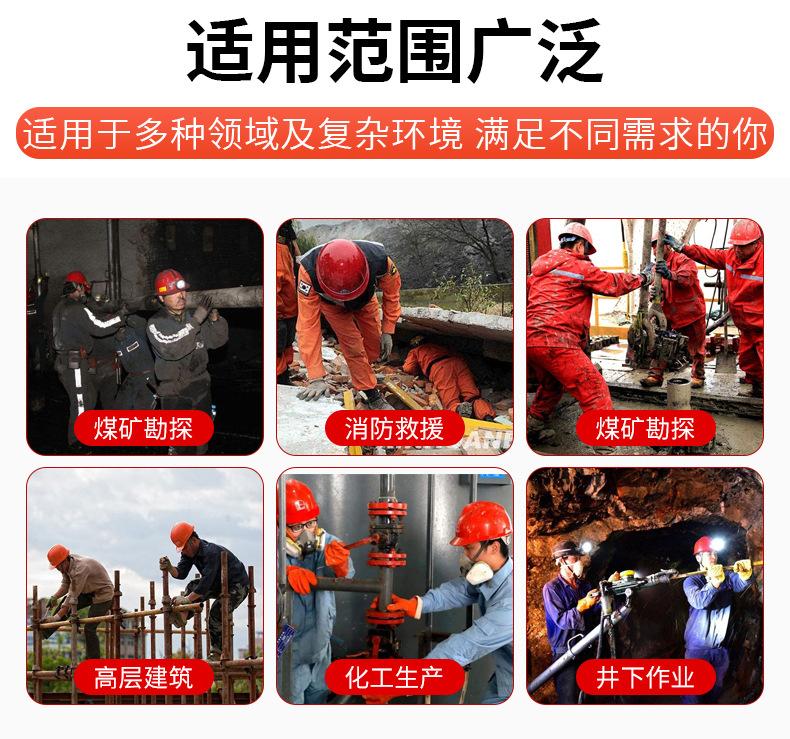 适用范围广泛

适用于多种领域及复杂环境 满足不同需求的你

煤矿勘探

消防救援

煤矿勘探

高层建筑

化工生产

井下作业