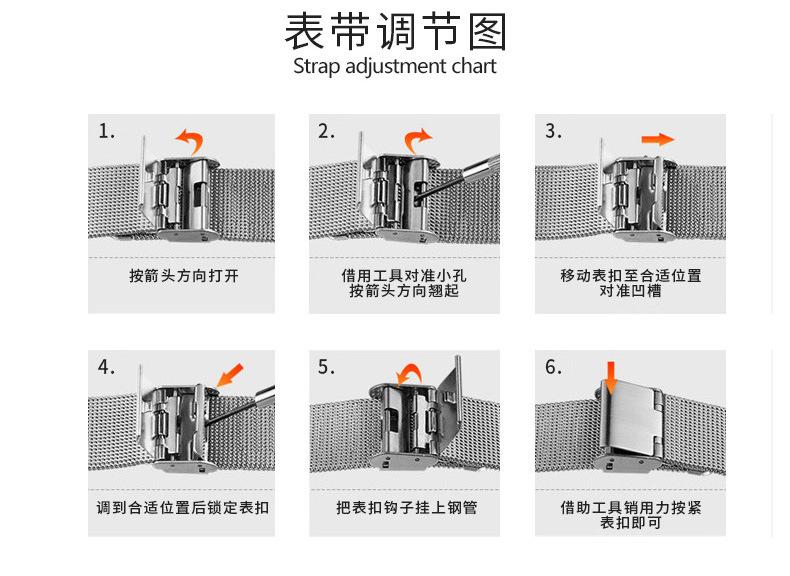 表带调节图
Strap adjustment chart

1.
按箭头方向打开

2.
借用工具对准小孔
按箭头方向翘起

3.
移动表扣至合适位置
对准凹槽

4.
调到合适位置后锁定表扣

5.
把表扣钩子挂上钢管

6.
借助工具销用力按紧
表扣即可