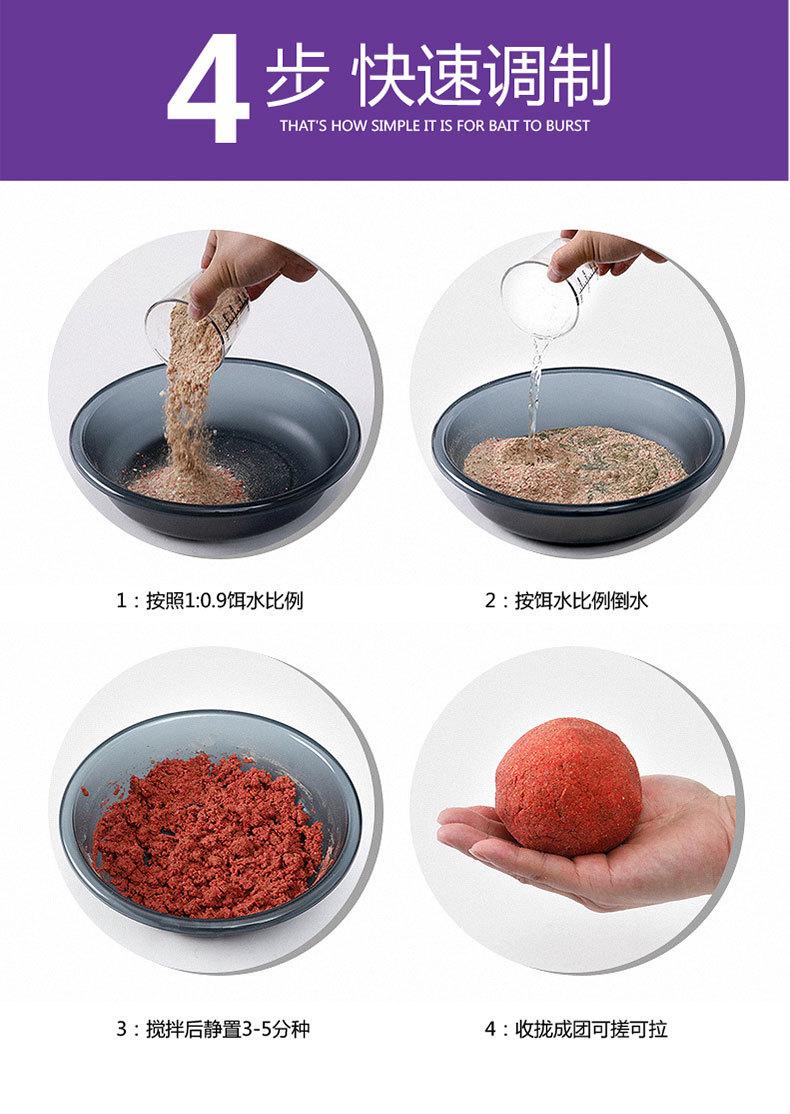 4 步 快速调制
THAT'S HOW SIMPLE IT IS FOR BAIT TO BURST

1：按照1:0.9饵水比例

2：按饵水比例倒水

3：搅拌后静置3-5分种

4：收拢成团可搓可拉