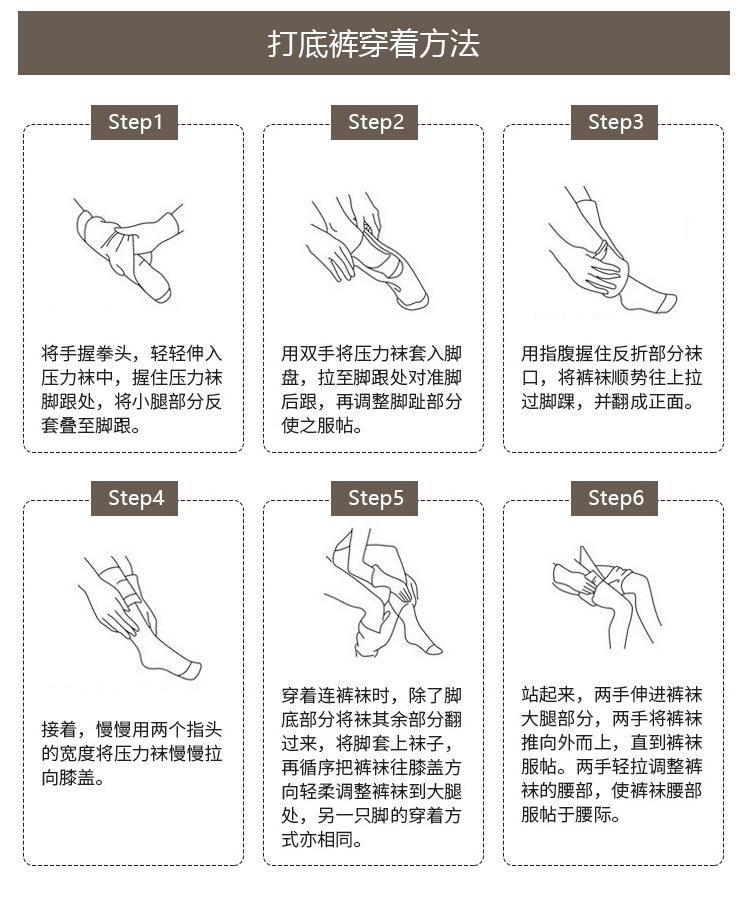 打底裤穿着方法

Step1

将手握拳头，轻轻伸入压力袜中，握住压力袜脚跟处，将小腿部分反套叠至脚跟。

Step2

用双手将压力袜套入脚盘，拉至脚跟处对准脚后跟，再调整脚趾部分使之服帖。

Step3

用指腹握住反折部分袜口，将裤袜顺势往上拉过脚踝，并翻成正面。

Step4

接着，慢慢用两个指头的宽度将压力袜慢慢拉向膝盖。

Step5

穿着连裤袜时，除了脚底部分将袜其余部分翻过来，将脚套上袜子，再循序把裤袜往膝盖方向轻柔调整裤袜到大腿处，另一只脚的穿着方式亦相同。

Step6

站起来，两手伸进裤袜大腿部分，两手将裤袜推向外而上，直到裤袜服帖。两手轻拉调整裤袜的腰部，使裤袜腰部服帖于腰际。