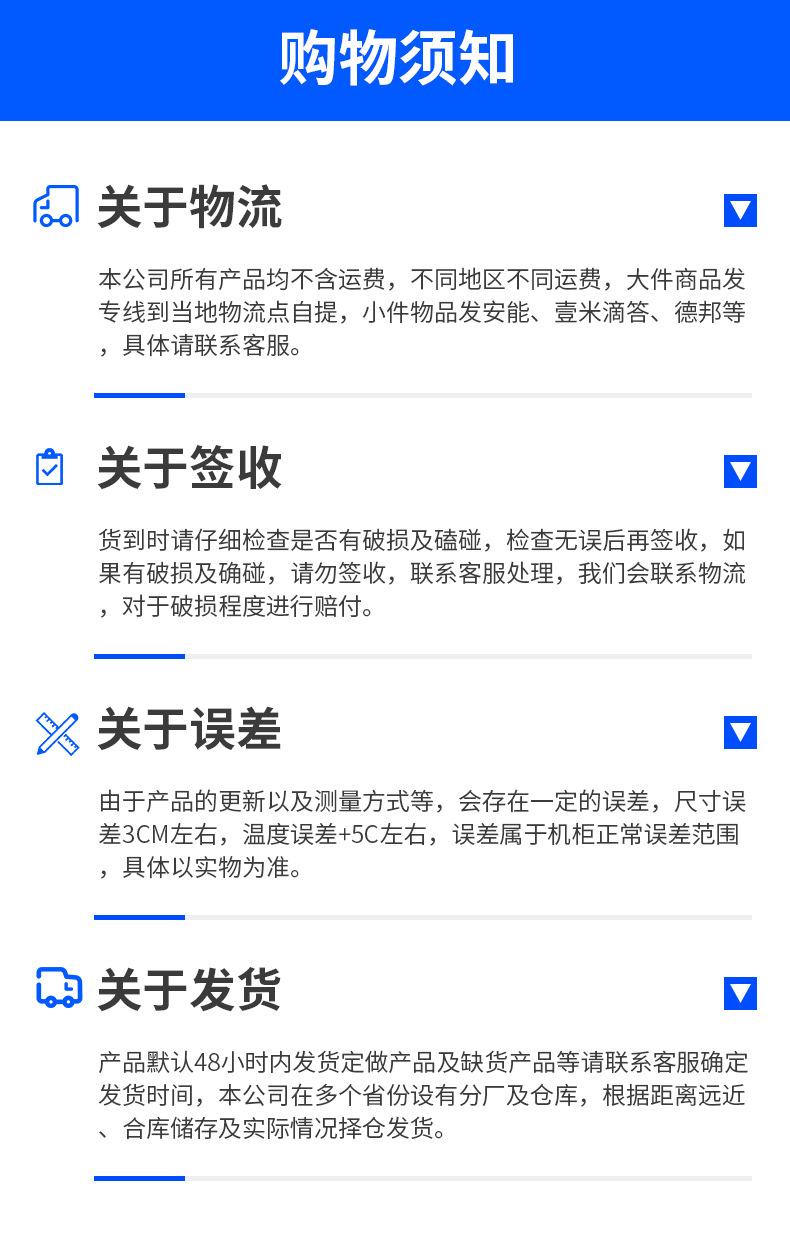 购物须知

关于物流

本公司所有产品均不含运费，不同地区不同运费，大件商品发专线到当地物流点自提，小件物品发安能、壹米滴答、德邦等，具体请联系客服。

关于签收

货到时请仔细检查是否有破损及磕碰，检查无误后再签收，如果有破损及确碰，请勿签收，联系客服处理，我们会联系物流，对于破损程度进行赔付。

关于误差

由于产品的更新以及测量方式等，会存在一定的误差，尺寸误差3CM左右，温度误差+5C左右，误差属于机柜正常误差范围，具体以实物为准。

关于发货

产品默认48小时内发货定做产品及缺货产品等请联系客服确定发货时间，本公司在多个省份设有分厂及仓库，根据距离远近、合库储存及实际情况择仓发货。