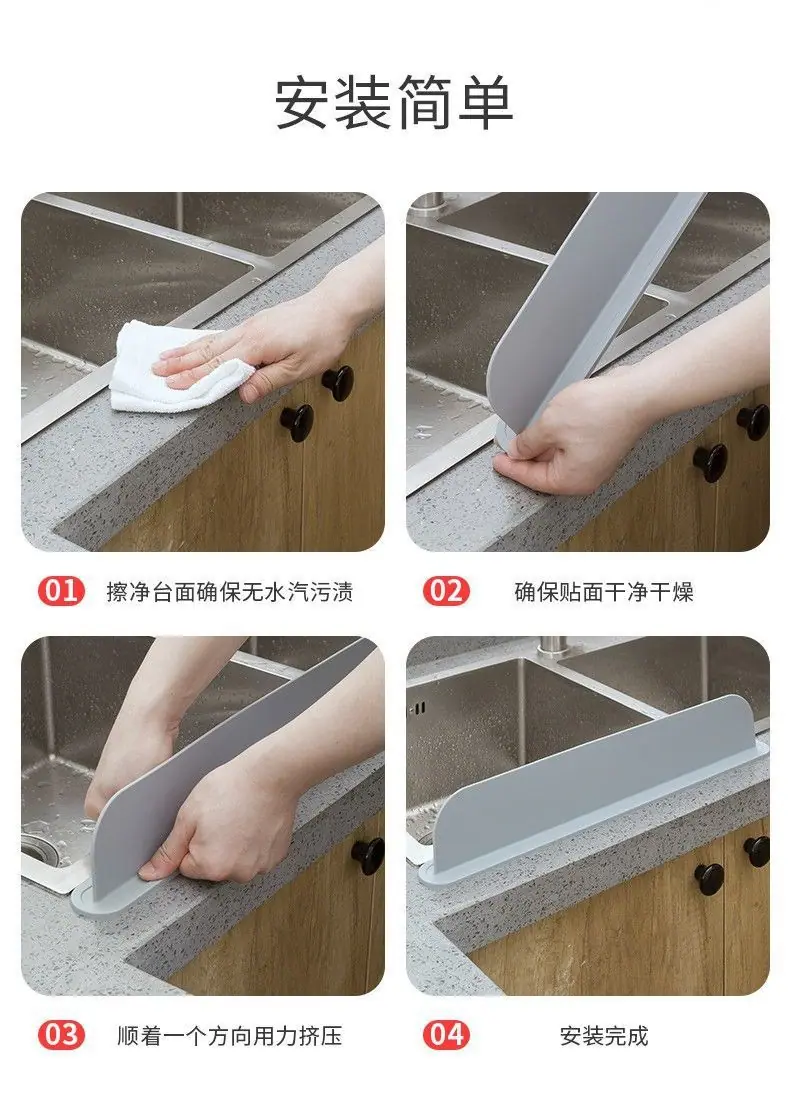 安装简单

01 擦净台面确保无水汽污渍

02 确保贴面干净干燥

03 顺着一个方向用力挤压

04 安装完成