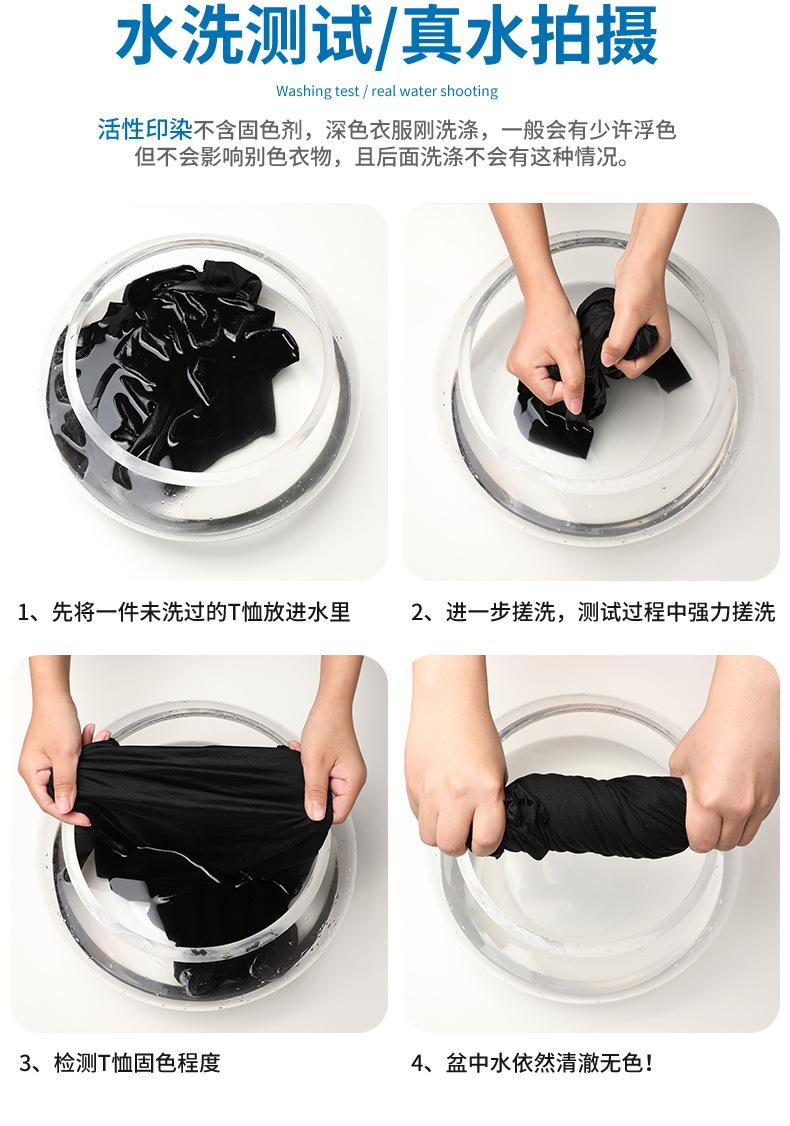 水洗测试/真水拍摄

Washing test / real water shooting

活性印染不含固色剂，深色衣服刚洗涤，一般会有少许浮色
但不会影响别色衣物，且后面洗涤不会有这种情况。

1、先将一件未洗过的T恤放进水里

2、进一步搓洗，测试过程中强力搓洗

3、检测T恤固色程度

4、盆中水依然清澈无色！