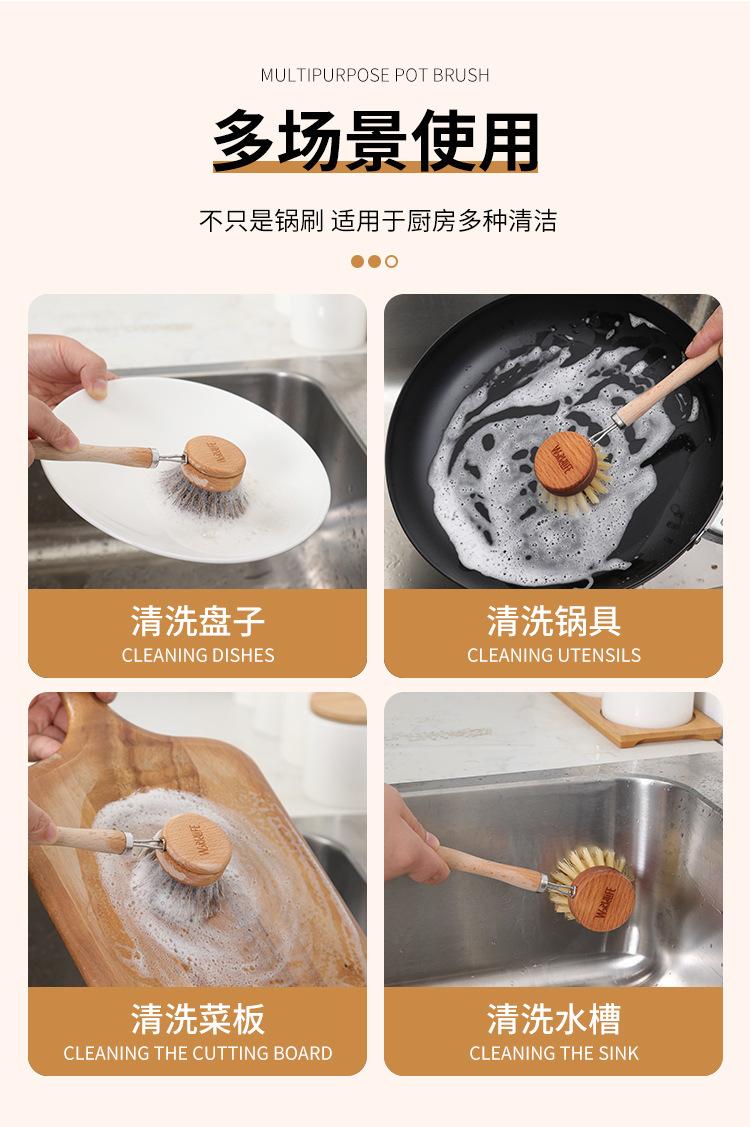 MULTIPURPOSE POT BRUSH

多场景使用

不只是锅刷 适用于厨房多种清洁

清洗盘子
CLEANING DISHES

清洗锅具
CLEANING UTENSILS

清洗菜板
CLEANING THE CUTTING BOARD

清洗水槽
CLEANING THE SINK