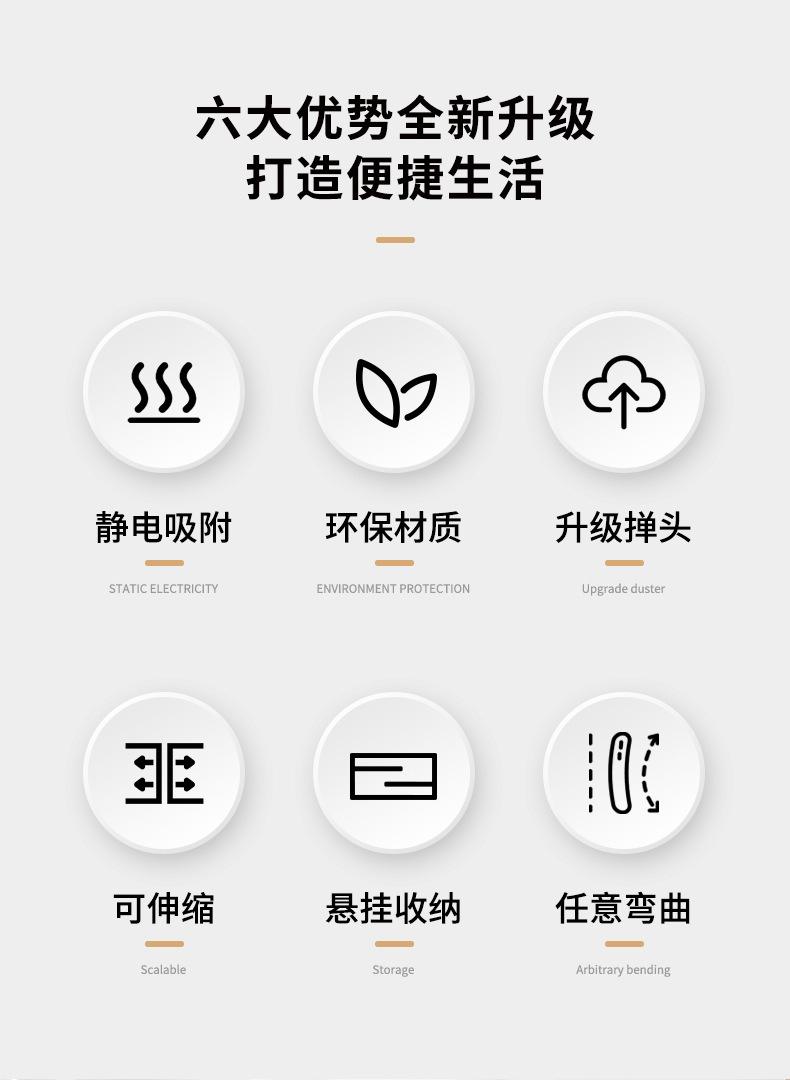 六大优势全新升级
打造便捷生活

静电吸附
STATIC ELECTRICITY

环保材质
ENVIRONMENT PROTECTION

升级掸头
Upgrade duster

可伸缩
Scalable

悬挂收纳
Storage

任意弯曲
Arbitrary bending