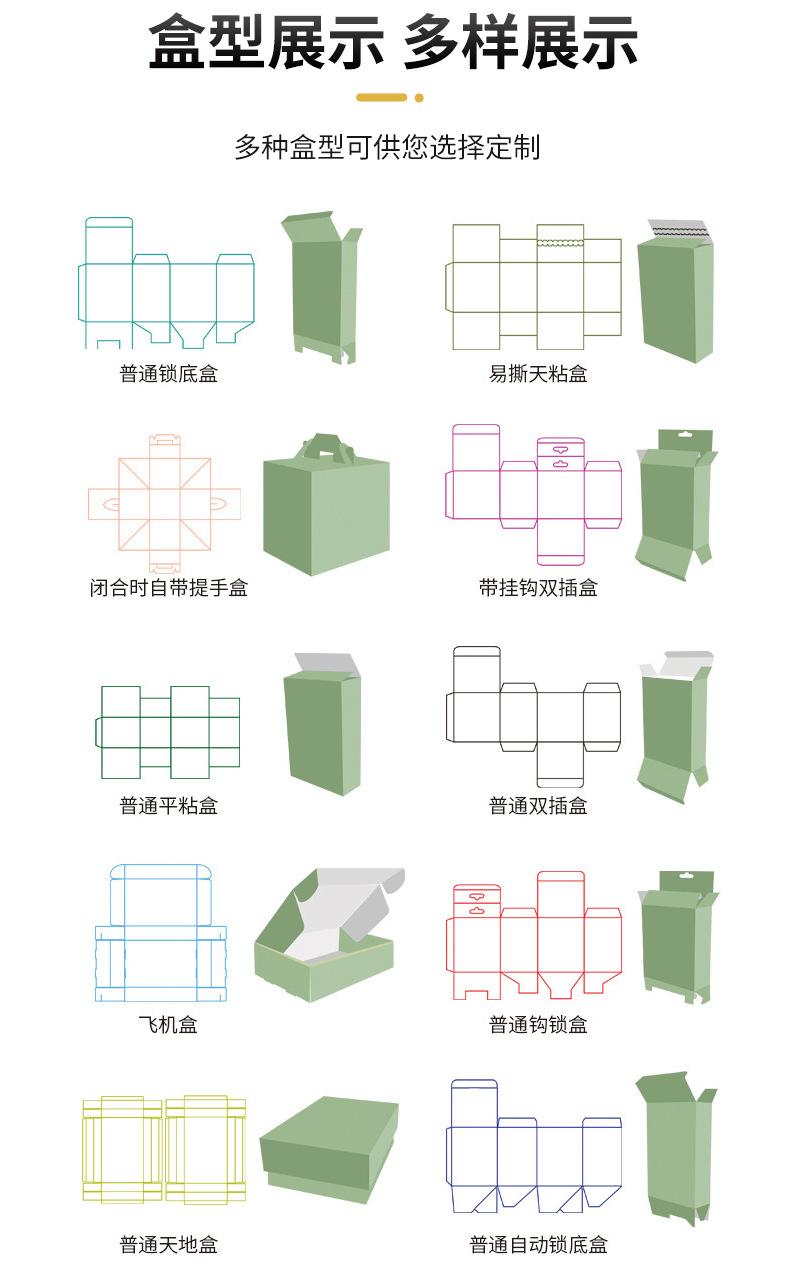 盒型展示 多样展示

多种盒型可供您选择定制

普通锁底盒

易撕天粘盒

闭合时自带提手盒

带挂钩双插盒

普通平粘盒

普通双插盒

飞机盒

普通钩锁盒

普通天地盒

普通自动锁底盒