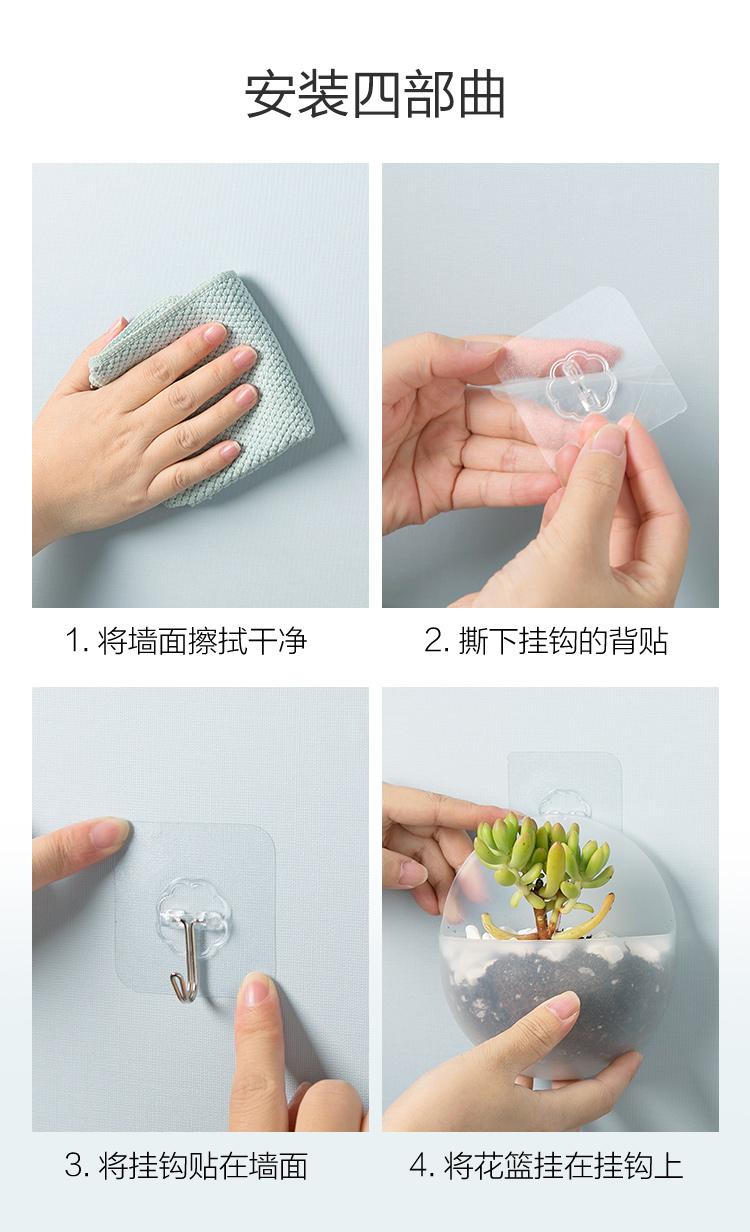 安装四部曲

1. 将墙面擦拭干净

2. 撕下挂钩的背贴

3. 将挂钩贴在墙面

4. 将花篮挂在挂钩上