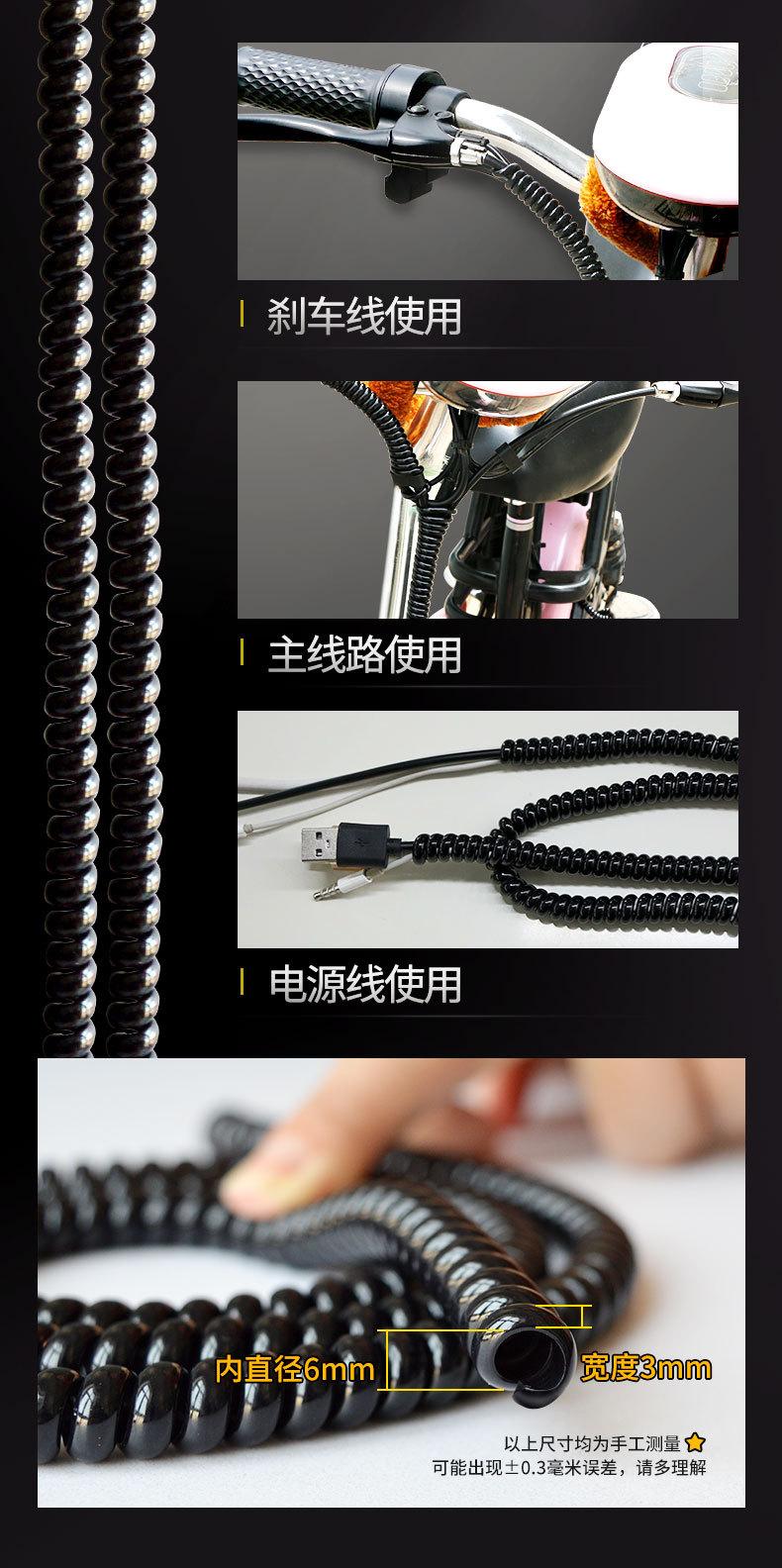 刹车线使用

主线路使用

电源线使用

内直径6mm

宽度3mm

以上尺寸均为手工测量
可能出现±0.3毫米误差，请多理解