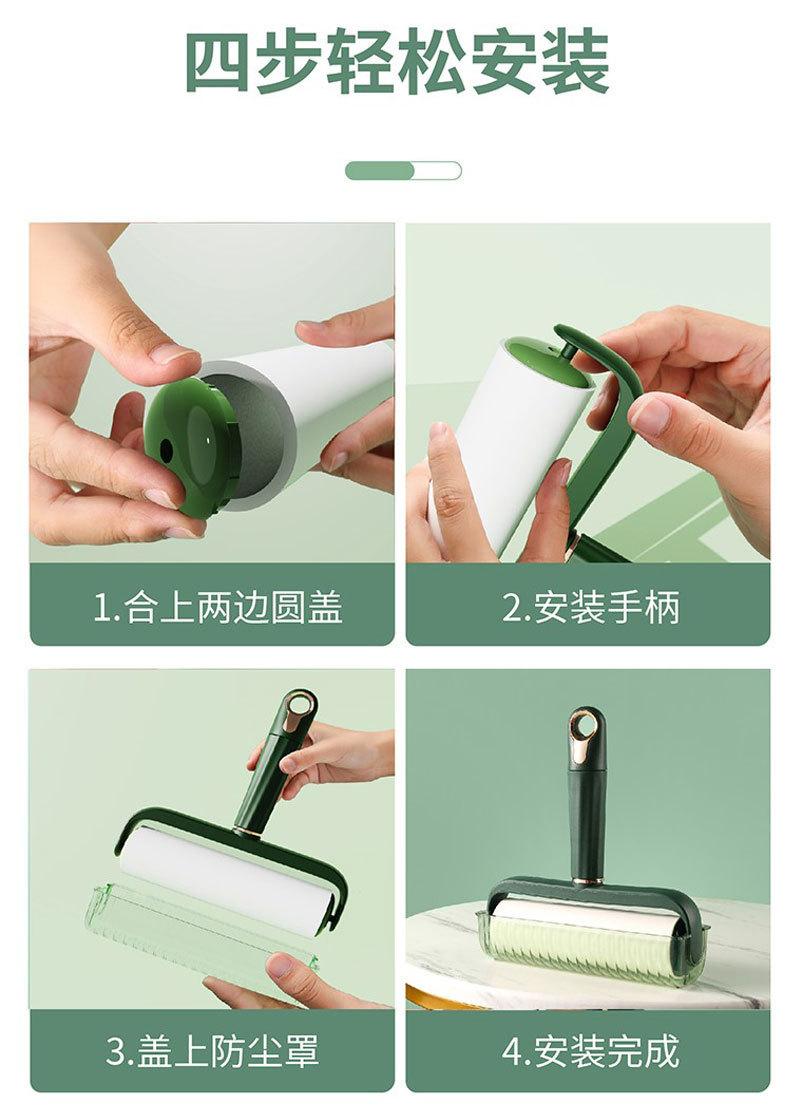 四步轻松安装

1.合上两边圆盖

2.安装手柄

3.盖上防尘罩

4.安装完成