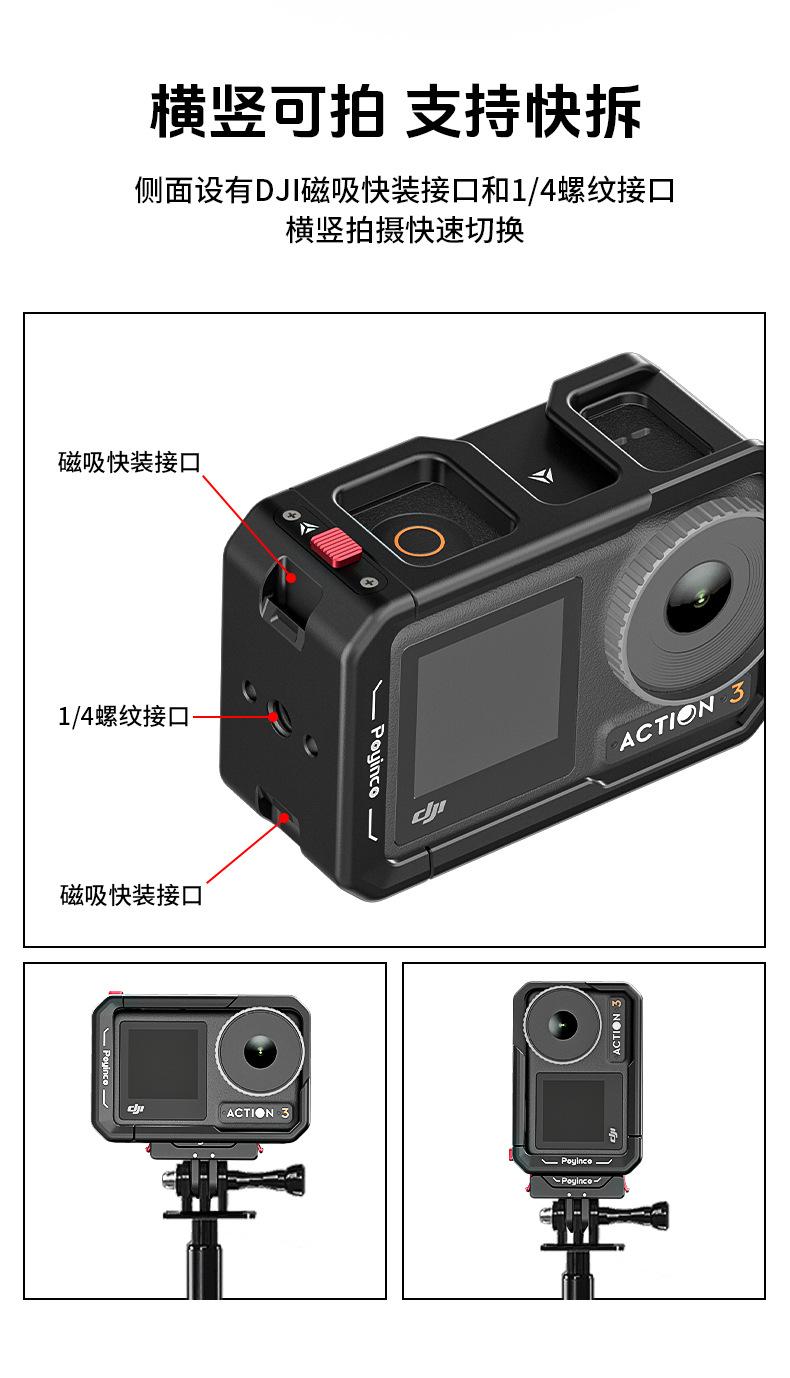 横竖可拍 支持快拆

侧面设有DJI磁吸快装接口和1/4螺纹接口
横竖拍摄快速切换

磁吸快装接口

1/4螺纹接口

磁吸快装接口

Peyinco

dji

ACTION 3

Peyinco

dji

ACTION 3

ACTION 3

dji

Peyinco

Peyinco