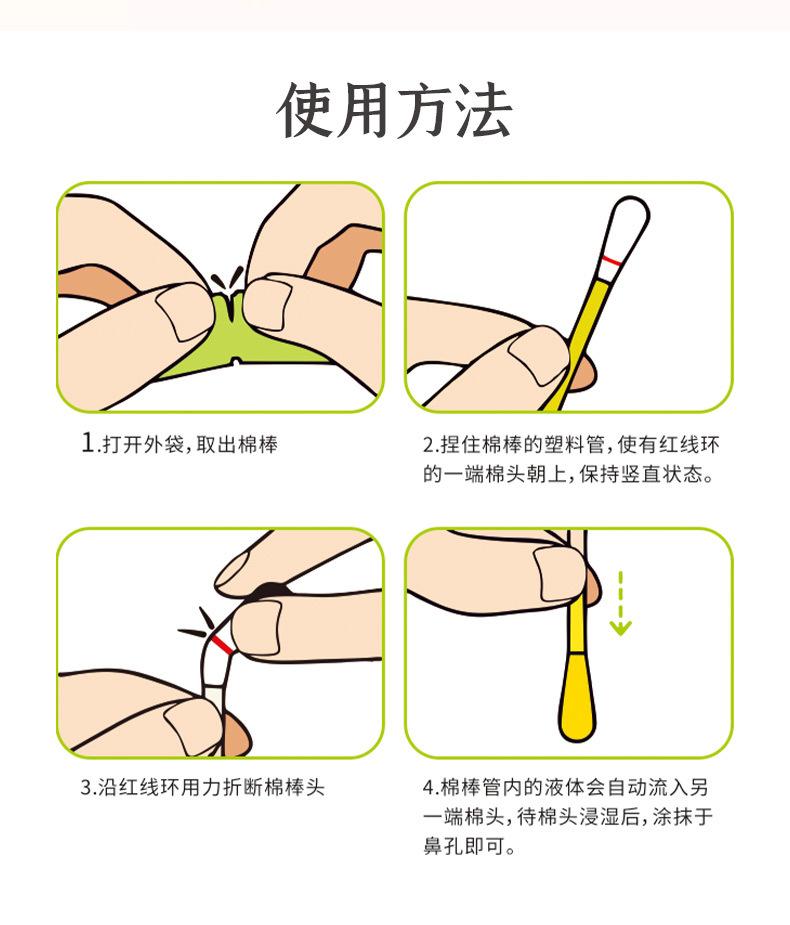 使用方法

1.打开外袋，取出棉棒

2.捏住棉棒的塑料管，使有红线环的一端棉头朝上，保持竖直状态。

3.沿红线环用力折断棉棒头

4.棉棒管内的液体会自动流入另一端棉头，待棉头浸湿后，涂抹于鼻孔即可。