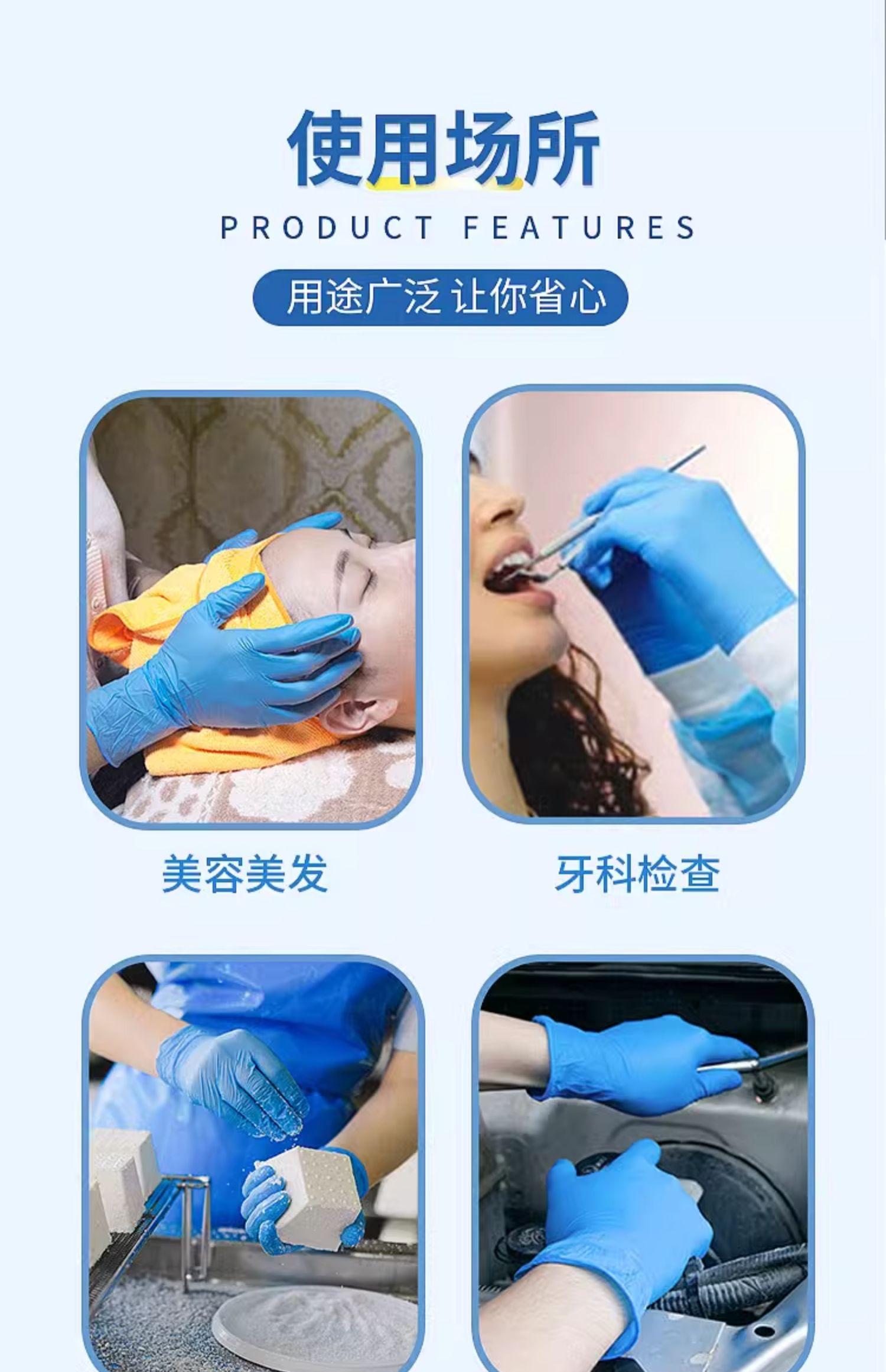 使用场所

PRODUCT FEATURES

用途广泛 让你省心

美容美发

牙科检查