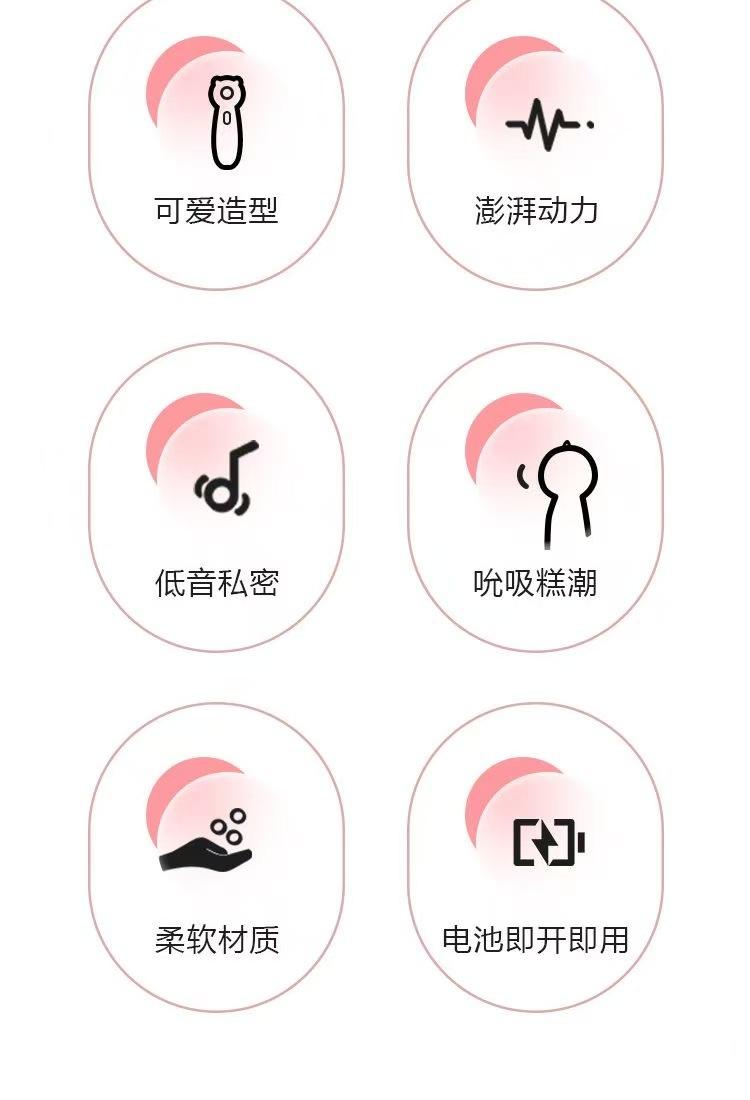 可爱造型

澎湃动力

低音私密

吮吸糕潮

柔软材质

电池即开即用