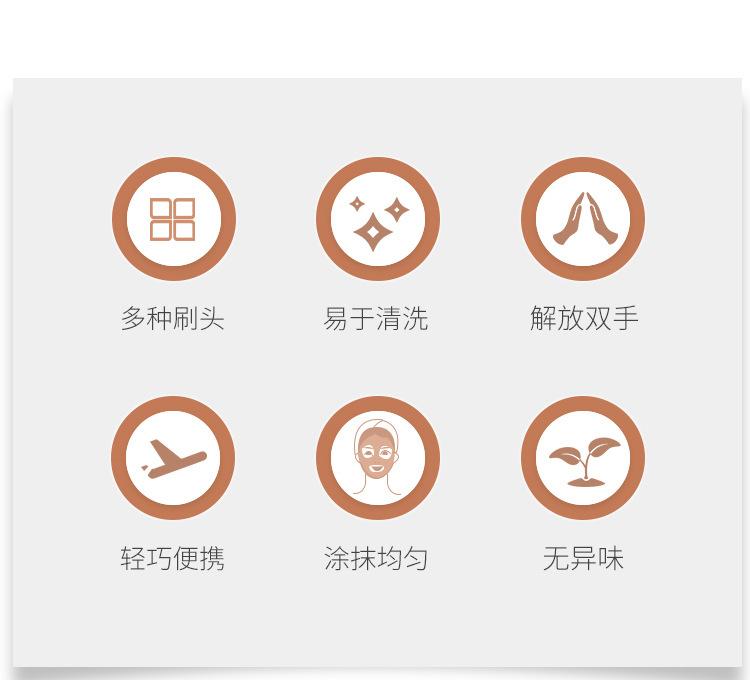 多种刷头

易于清洗

解放双手

轻巧便携

涂抹均匀

无异味