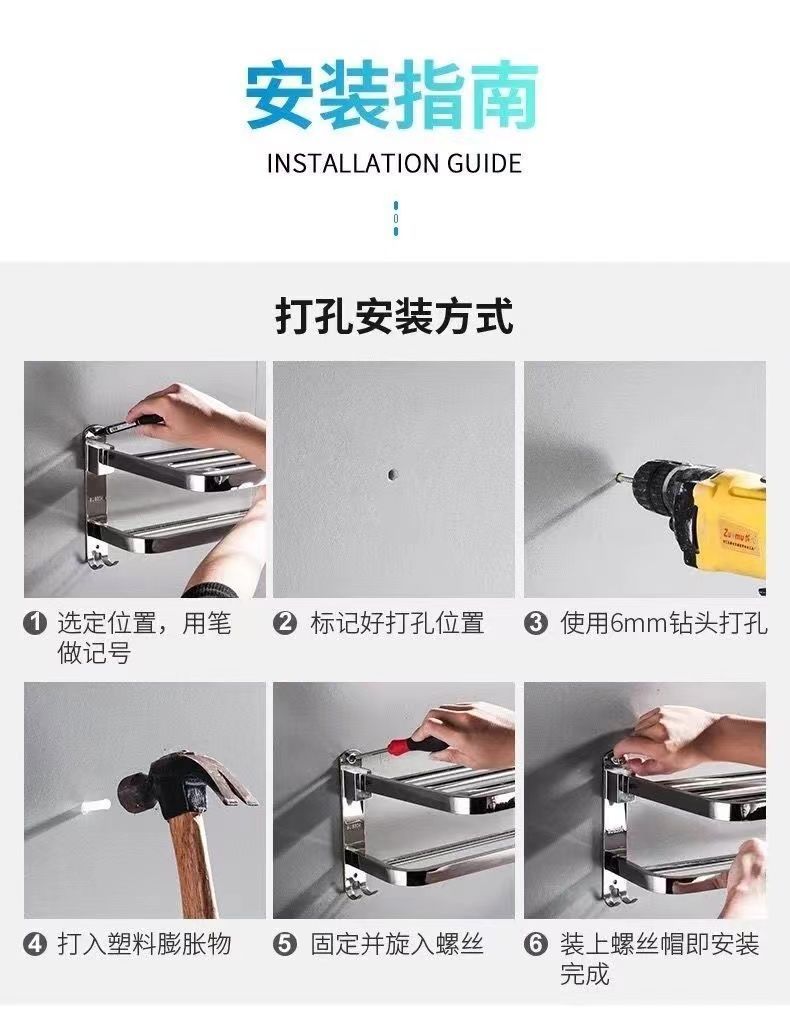 安装指南

INSTALLATION GUIDE

打孔安装方式

❶ 选定位置，用笔做记号

❷ 标记好打孔位置

❸ 使用6mm钻头打孔

❹ 打入塑料膨胀物

❺ 固定并旋入螺丝

❻ 装上螺丝帽即安装完成