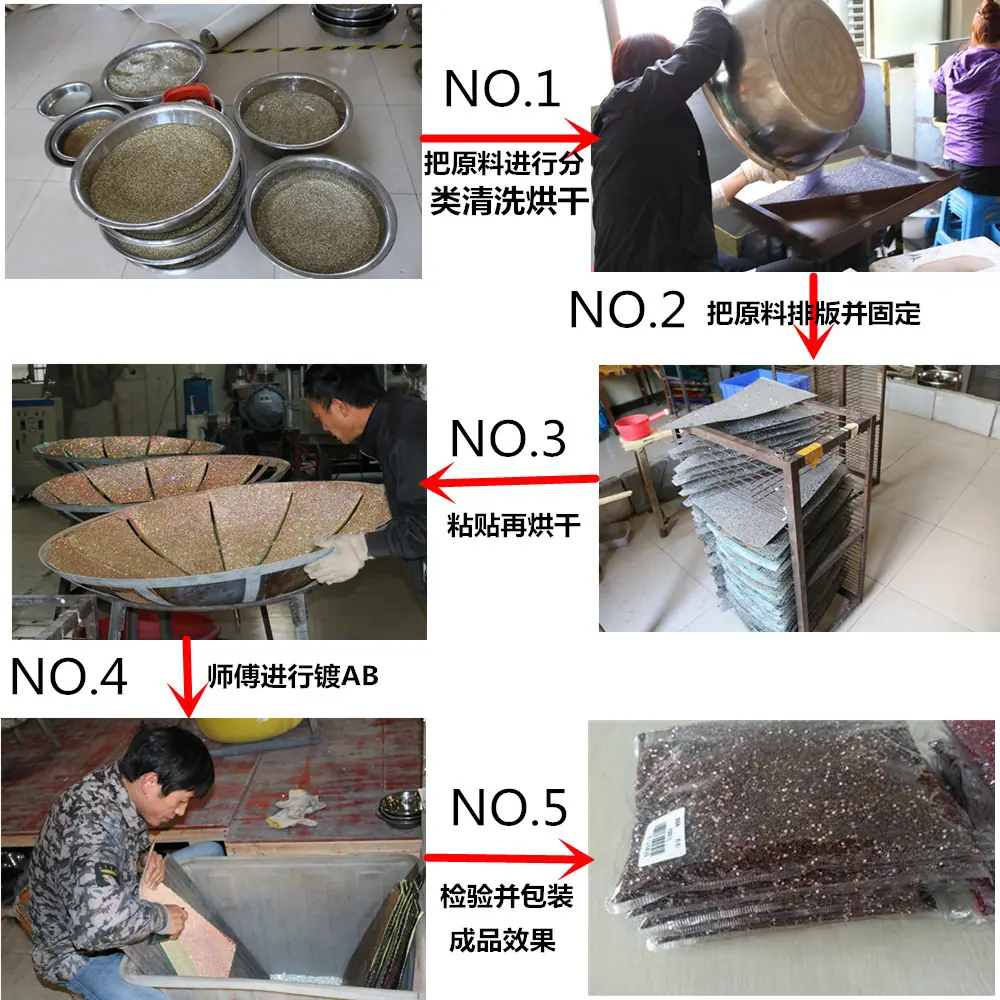 NO.1

把原料进行分类清洗烘干

NO.2 把原料排版并固定

NO.3

粘贴再烘干

NO.4 师傅进行镀AB

NO.5

检验并包装

成品效果