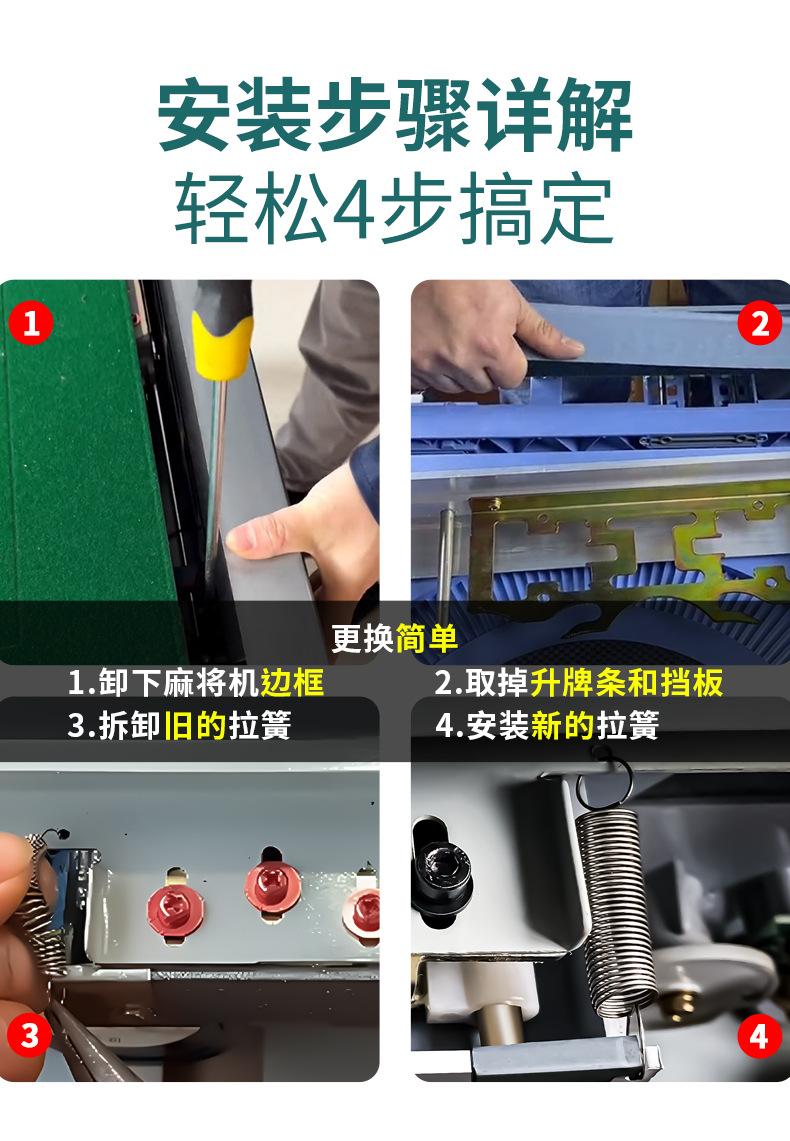 安装步骤详解
轻松4步搞定

1

2

更换简单

1.卸下麻将机边框

2.取掉升牌条和挡板

3.拆卸旧的拉簧

4.安装新的拉簧

3

4