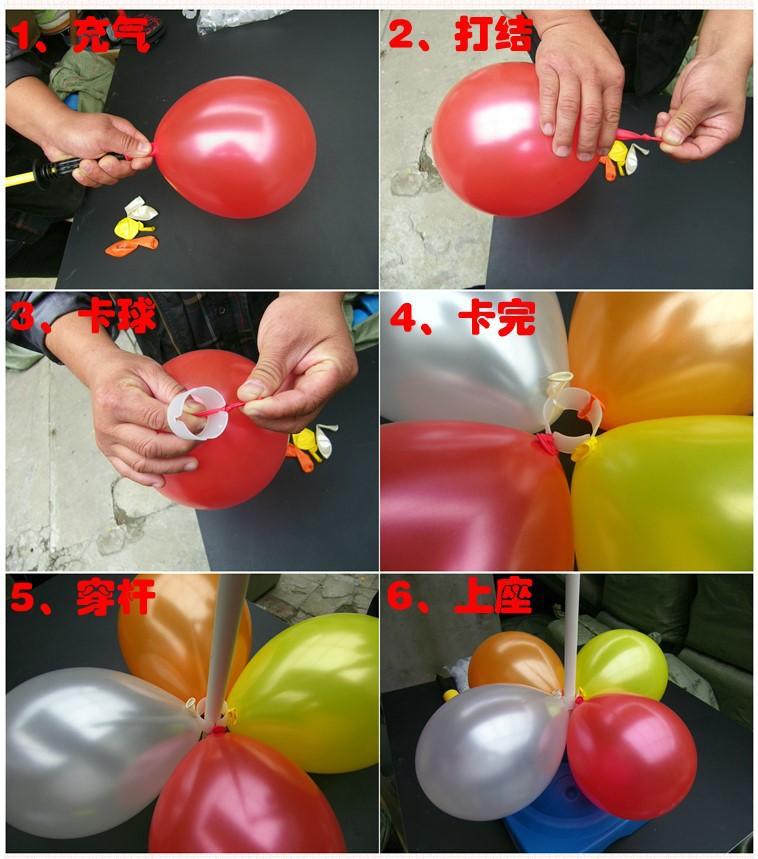 1、充气

2、打结

3、卡球

4、卡完

5、穿杆

6、上座