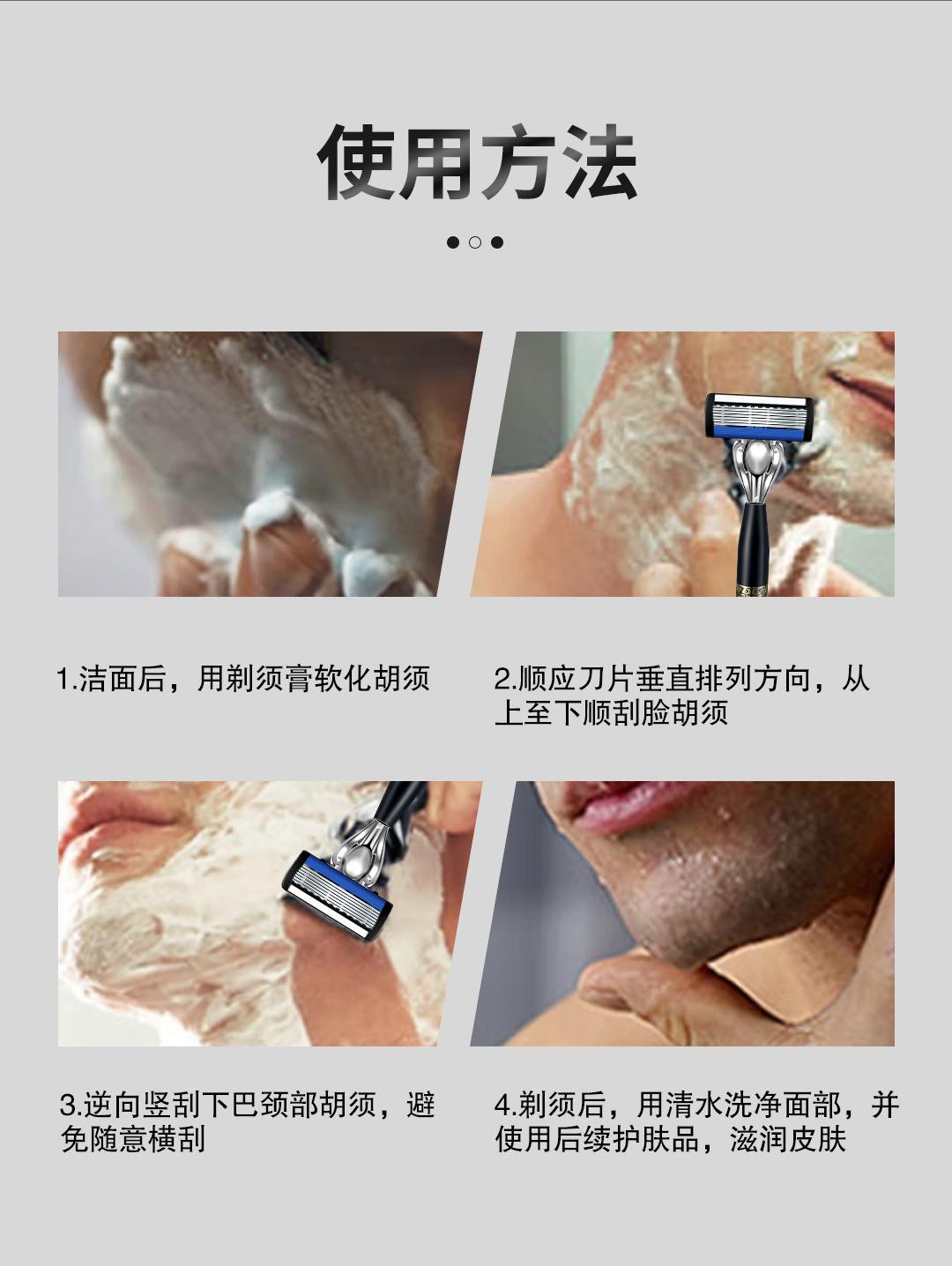 使用方法

1.洁面后，用剃须膏软化胡须

2.顺应刀片垂直排列方向，从上至下顺刮脸胡须

3.逆向竖刮下巴颈部胡须，避免随意横刮

4.剃须后，用清水洗净面部，并使用后续护肤品，滋润皮肤