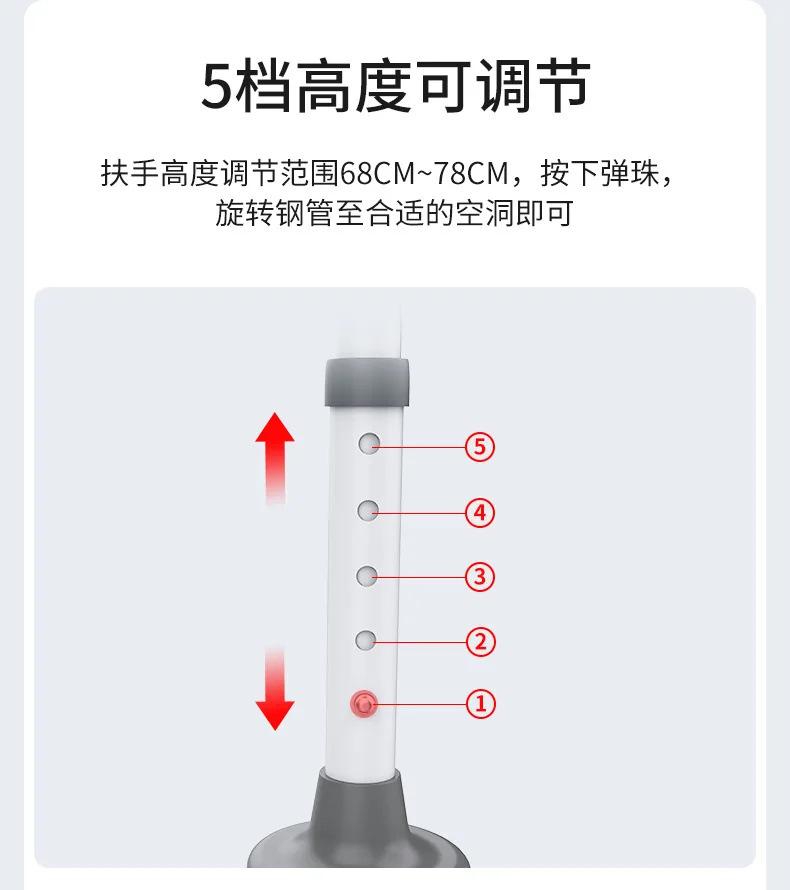 5档高度可调节

扶手高度调节范围68CM~78CM，按下弹珠，旋转钢管至合适的空洞即可

⑤
④
③
②
①