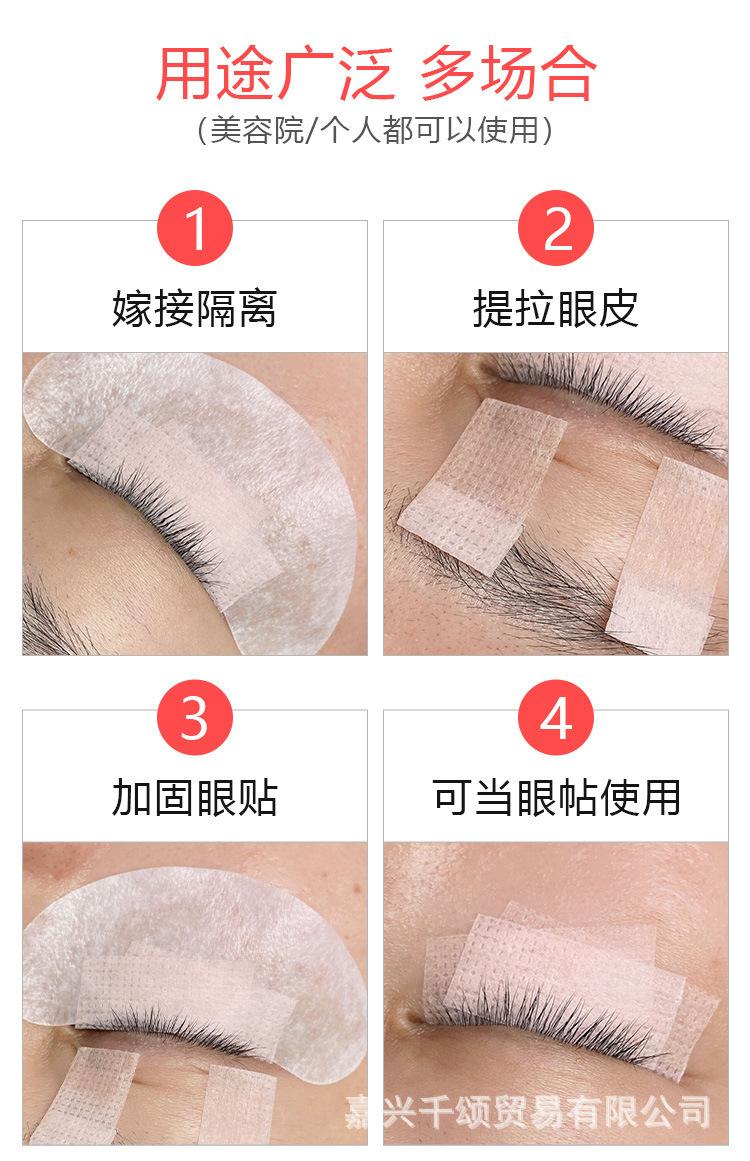 用途广泛 多场合
（美容院/个人都可以使用）

1
嫁接隔离

2
提拉眼皮

3
加固眼贴

4
可当眼帖使用

嘉兴千颂贸易有限公司