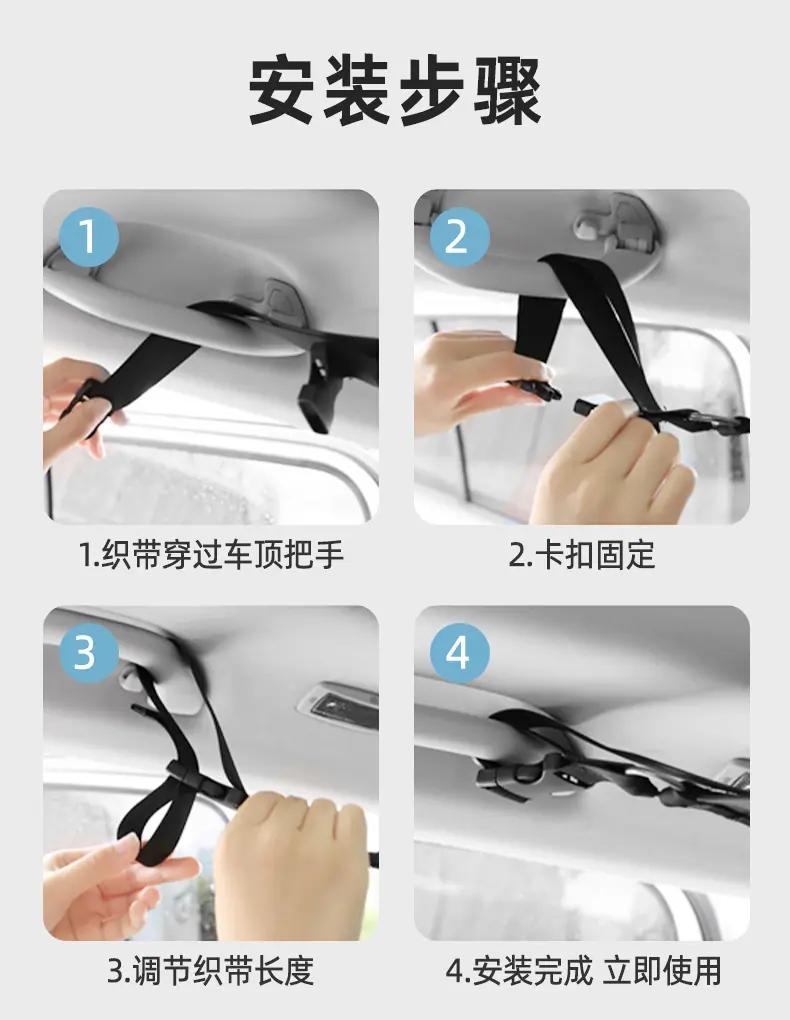 安装步骤

1

1.织带穿过车顶把手

2

2.卡扣固定

3

3.调节织带长度

4

4.安装完成 立即使用