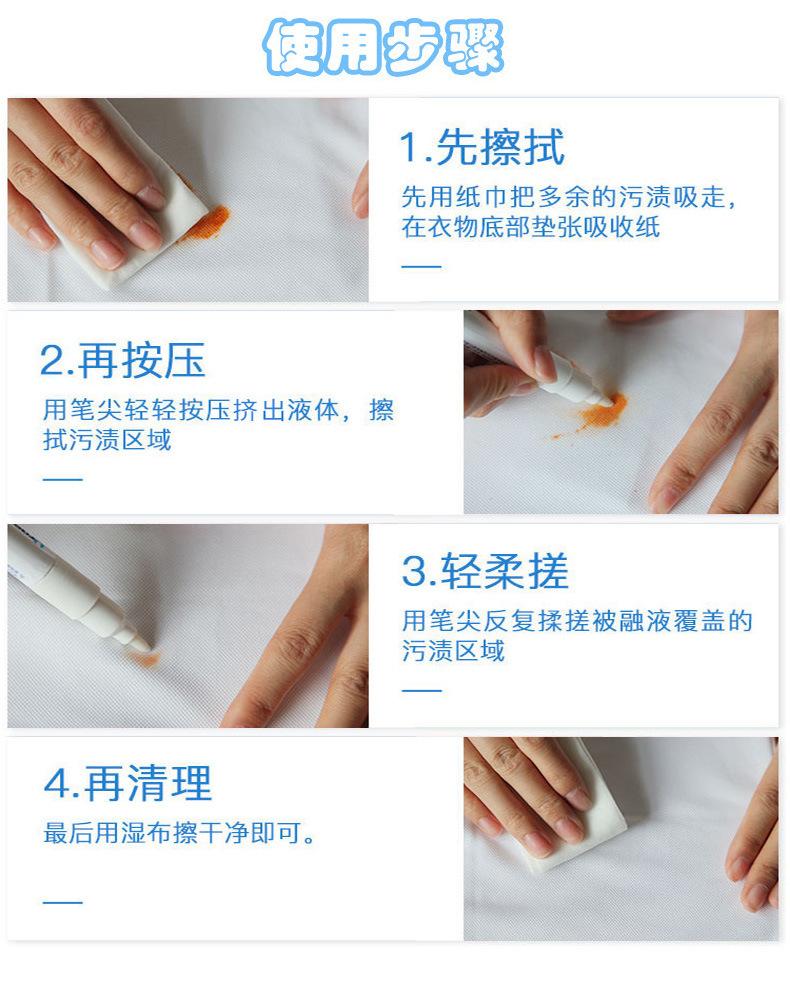 使用步骤

1.先擦拭

先用纸巾把多余的污渍吸走，在衣物底部垫张吸收纸

2.再按压

用笔尖轻轻按压挤出液体，擦拭污渍区域

3.轻柔搓

用笔尖反复揉搓被融液覆盖的污渍区域

4.再清理

最后用湿布擦干净即可。