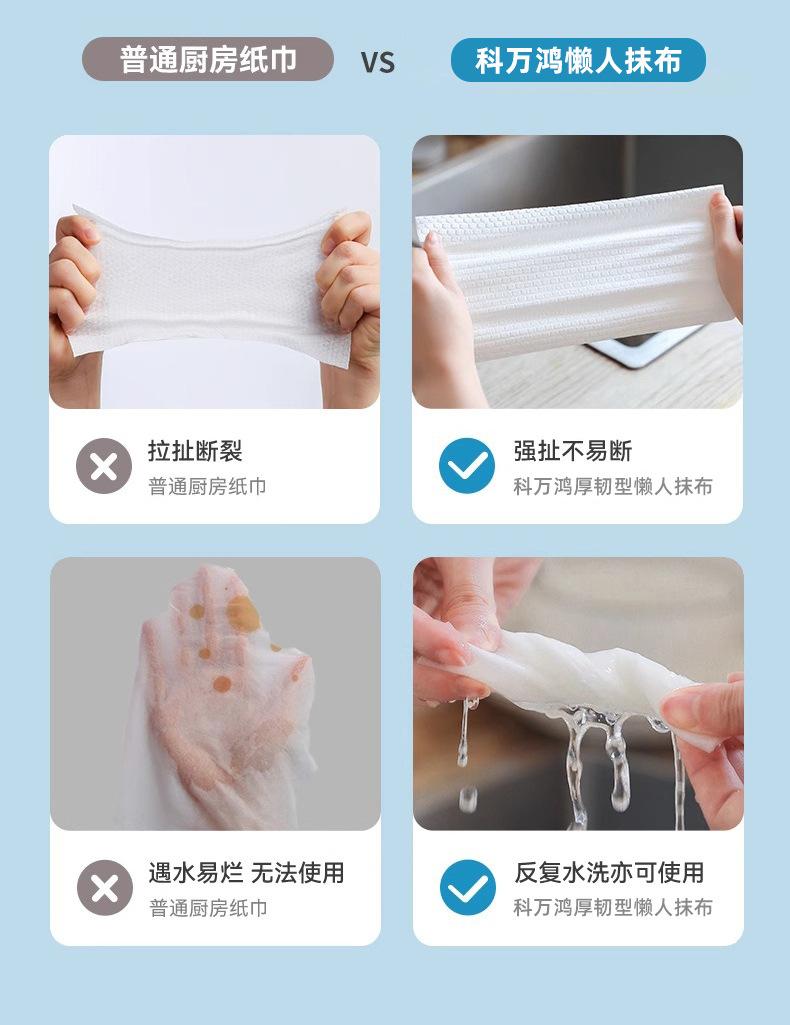 普通厨房纸巾 VS 科万鸿懒人抹布

拉扯断裂
普通厨房纸巾

强扯不易断
科万鸿厚韧型懒人抹布

遇水易烂 无法使用
普通厨房纸巾

反复水洗亦可使用
科万鸿厚韧型懒人抹布