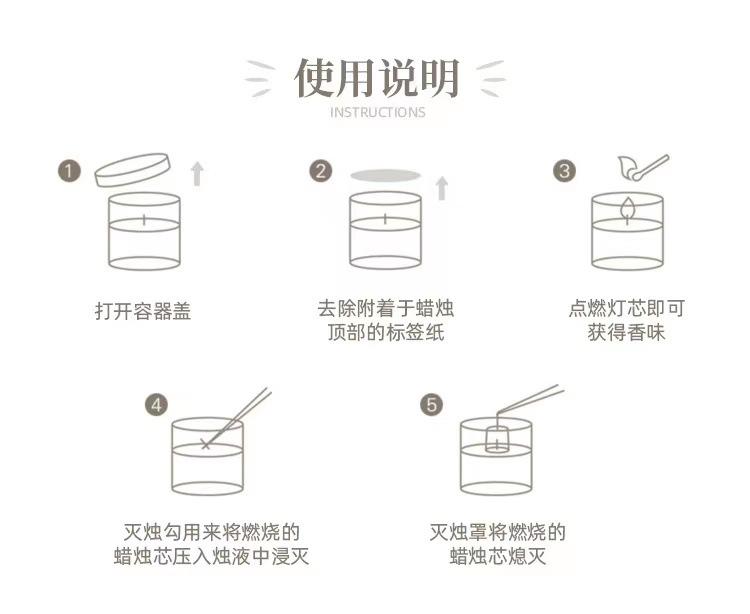 使用说明
INSTRUCTIONS

1
打开容器盖

2
去除附着于蜡烛顶部的标签纸

3
点燃灯芯即可获得香味

4
灭烛勾用来将燃烧的蜡烛芯压入烛液中浸灭

5
灭烛罩将燃烧的蜡烛芯熄灭