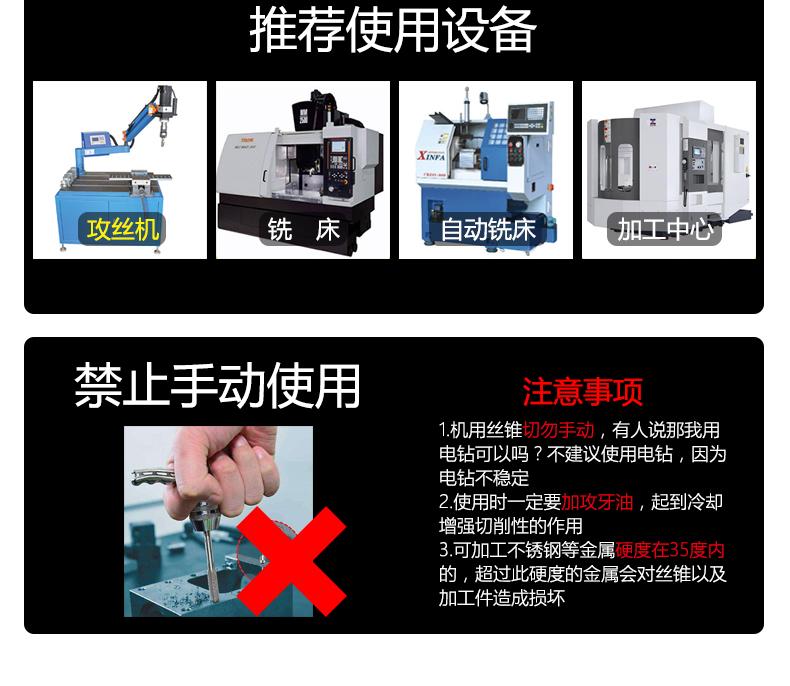 推荐使用设备

攻丝机

铣　床

XINFA

自动铣床

加工中心

禁止手动使用

注意事项

1.机用丝锥切勿手动，有人说那我用电钻可以吗？不建议使用电钻，因为电钻不稳定

2.使用时一定要加攻牙油，起到冷却增强切削性的作用

3.可加工不锈钢等金属硬度在35度内的，超过此硬度的金属会对丝锥以及加工件造成损坏