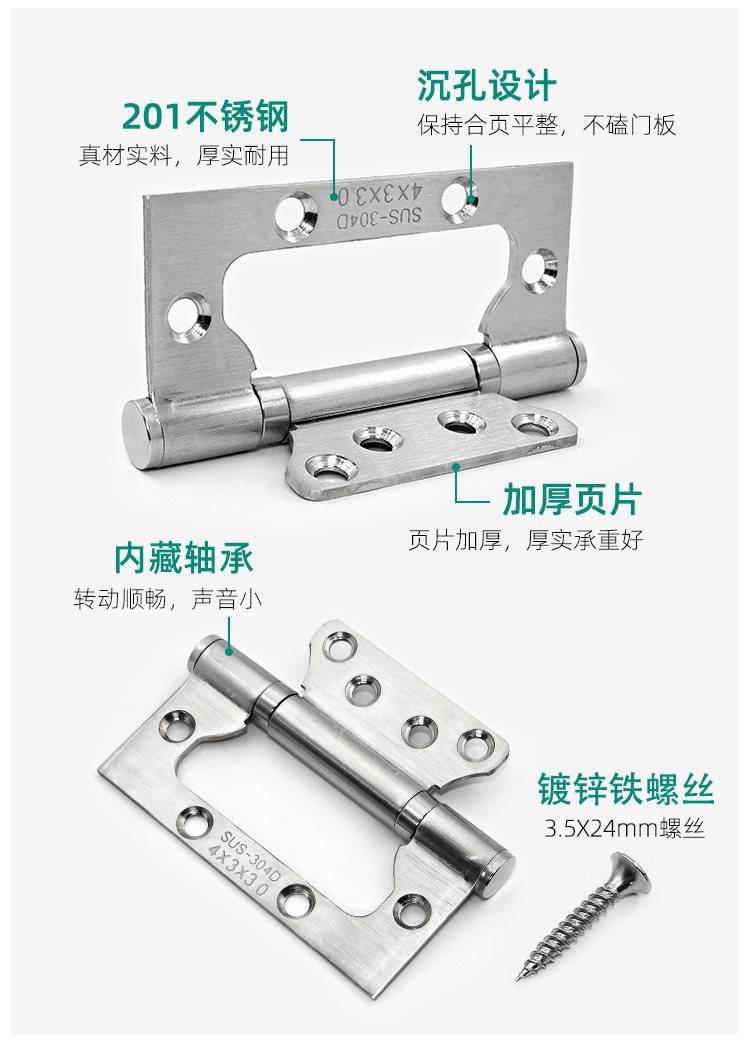 201不锈钢
真材实料，厚实耐用

沉孔设计
保持合页平整，不磕门板

4X3X3.0
SUS-304D

加厚页片
页片加厚，厚实承重好

内藏轴承
转动顺畅，声音小

SUS-304D
4X3X3.0

镀锌铁螺丝
3.5X24mm螺丝