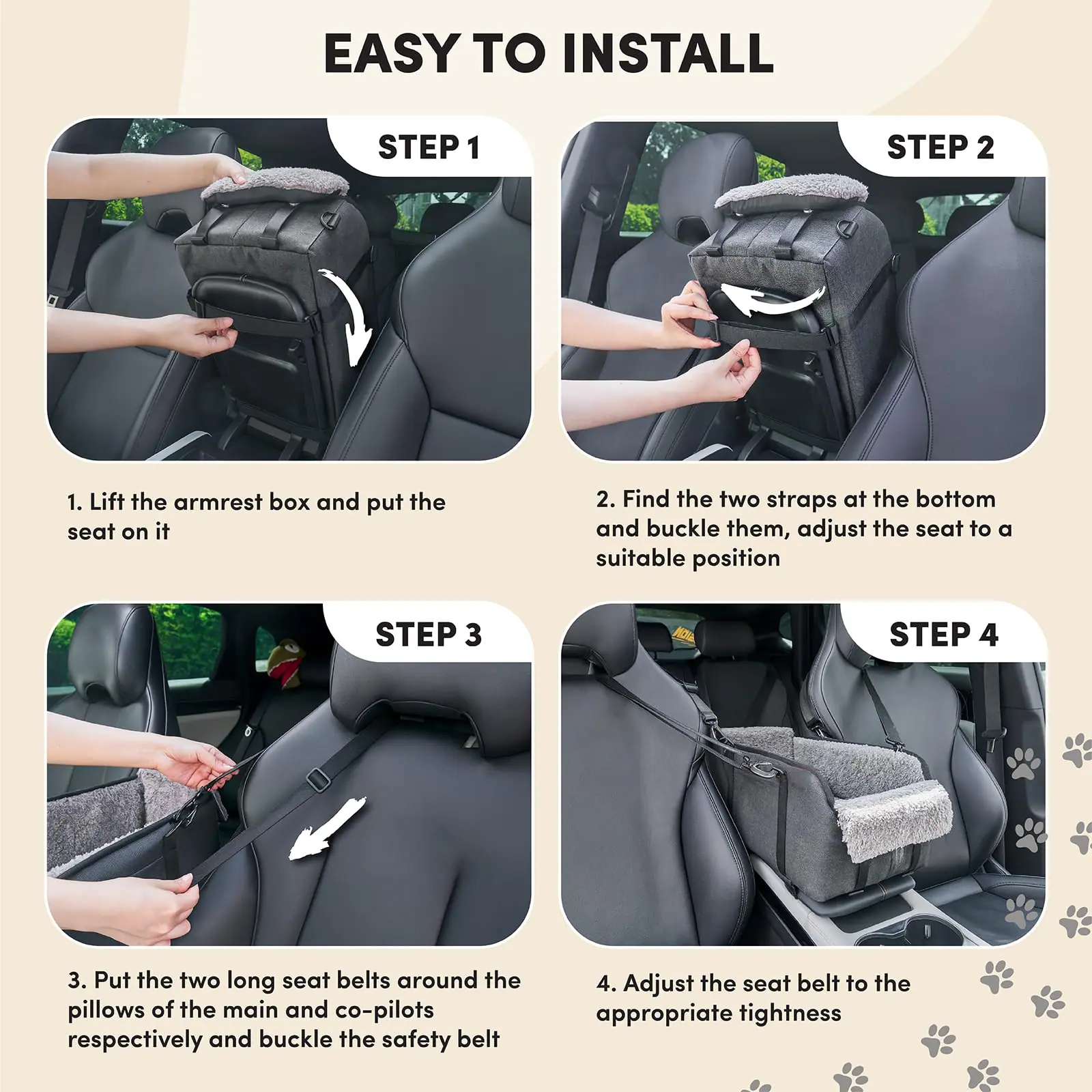 EASY TO INSTALL

STEP 1

1. Lift the armrest box and put the seat on it

STEP 2

2. Find the two straps at the bottom and buckle them, adjust the seat to a suitable position

STEP 3

3. Put the two long seat belts around the pillows of the main and co-pilots respectively and buckle the safety belt

STEP 4

4. Adjust the seat belt to the appropriate tightness